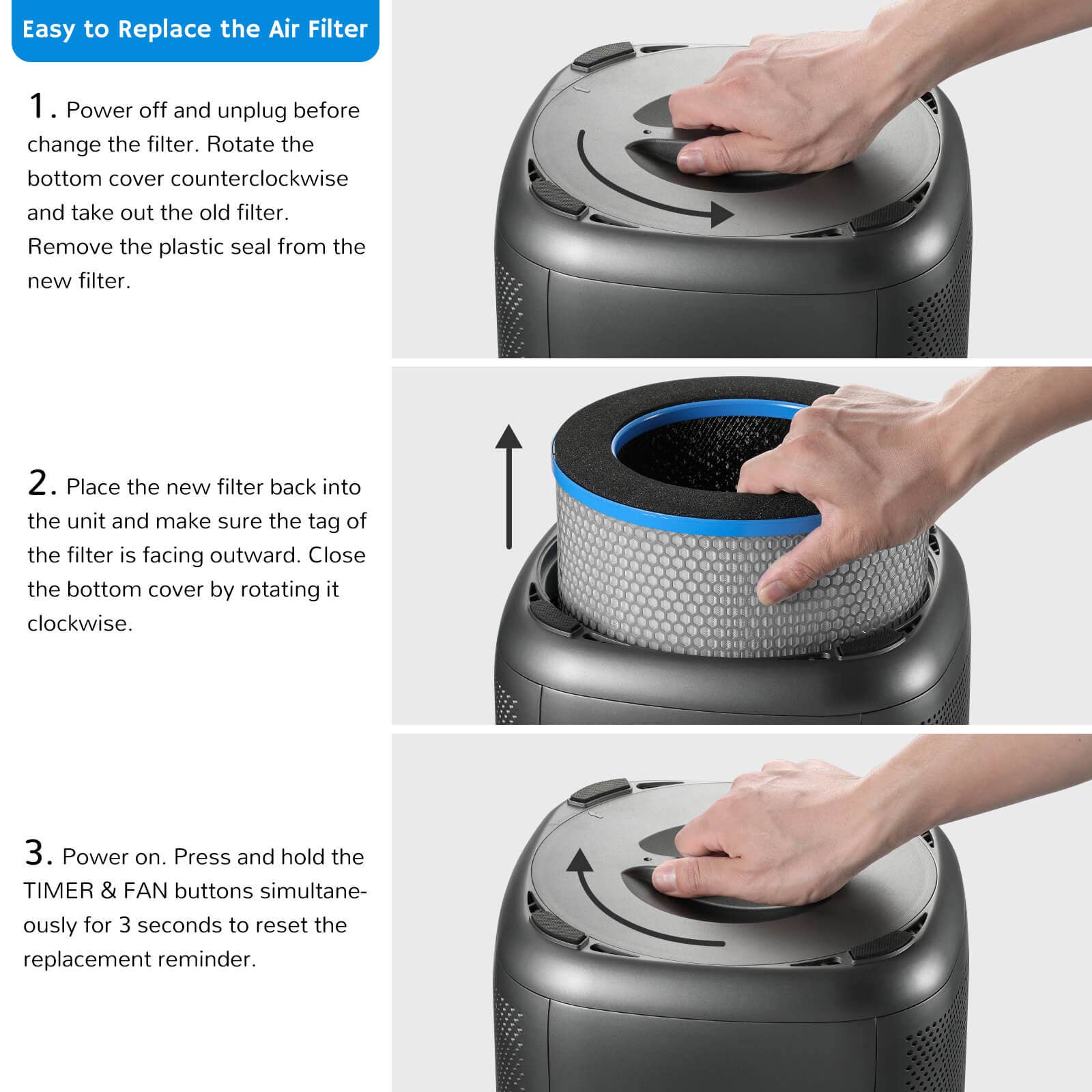 Easy to Replace the Air Filter

1. Power off and unplug before change the filter. Rotate the bottom cover counterclockwise and take out the old filter. Remove the plastic seal from the new filter.

2. Place the new filter back into the unit and make sure the tag of the filter is facing outward. Close the bottom cover by rotating it clockwise.

3. Power on. Press and hold the TIMER & FAN buttons simultaneously for 3 seconds to reset the replacement reminder.