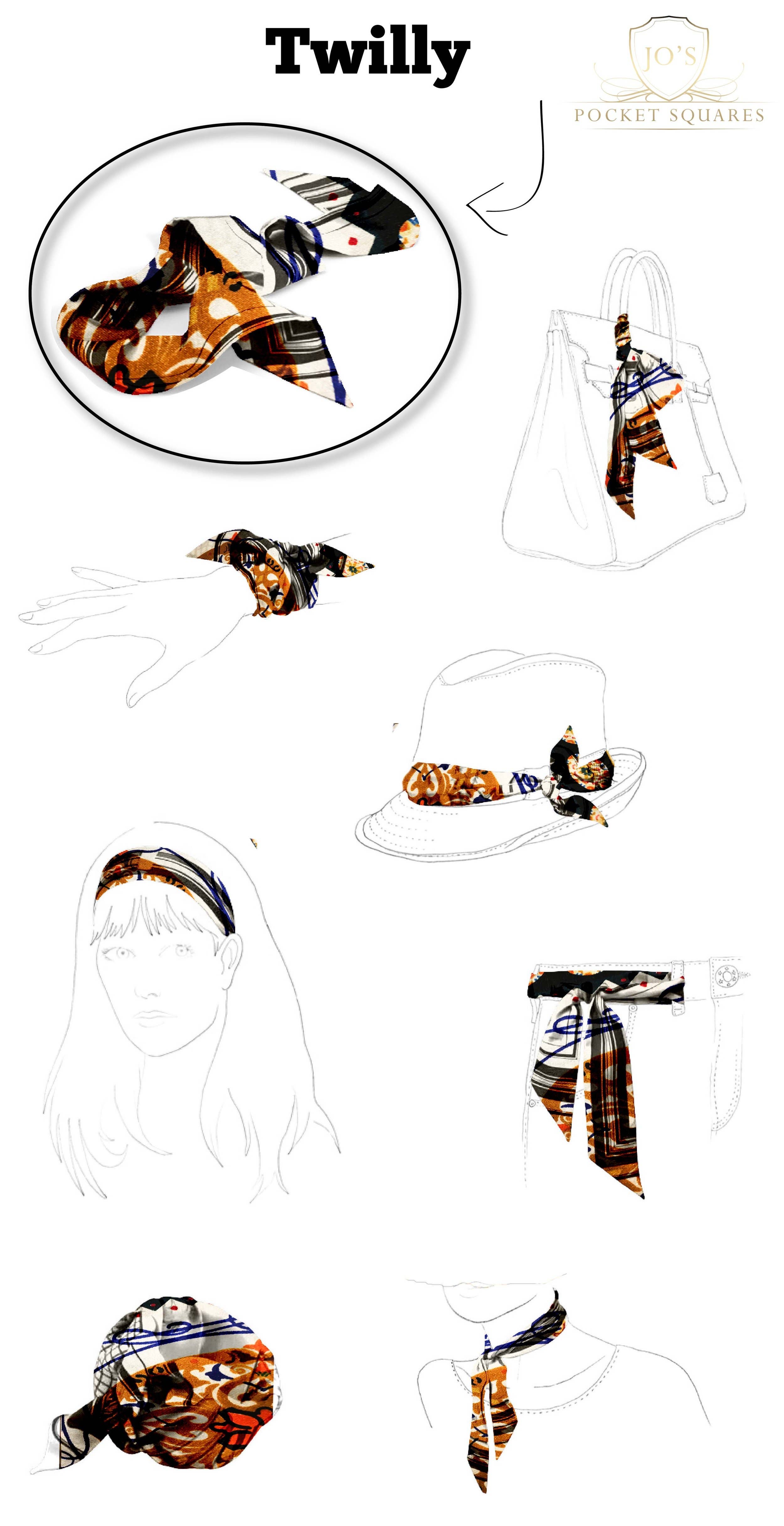 Twilly

JO'S
POCKET SQUARES