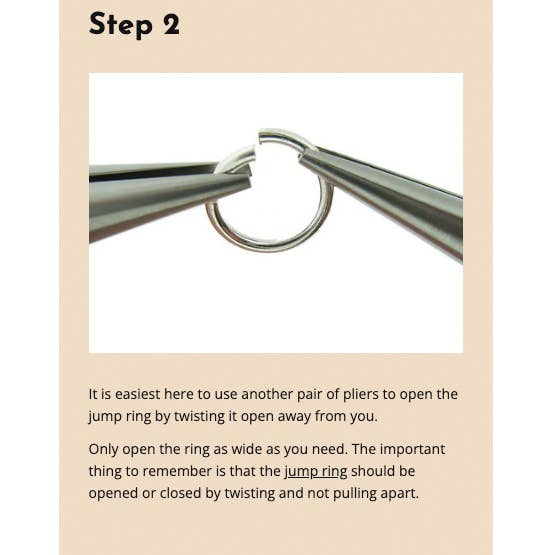 Step 2

It is easiest here to use another pair of pliers to open the jump ring by twisting it open away from you.

Only open the ring as wide as you need. The important thing to remember is that the jump ring should be opened or closed by twisting and not pulling apart.