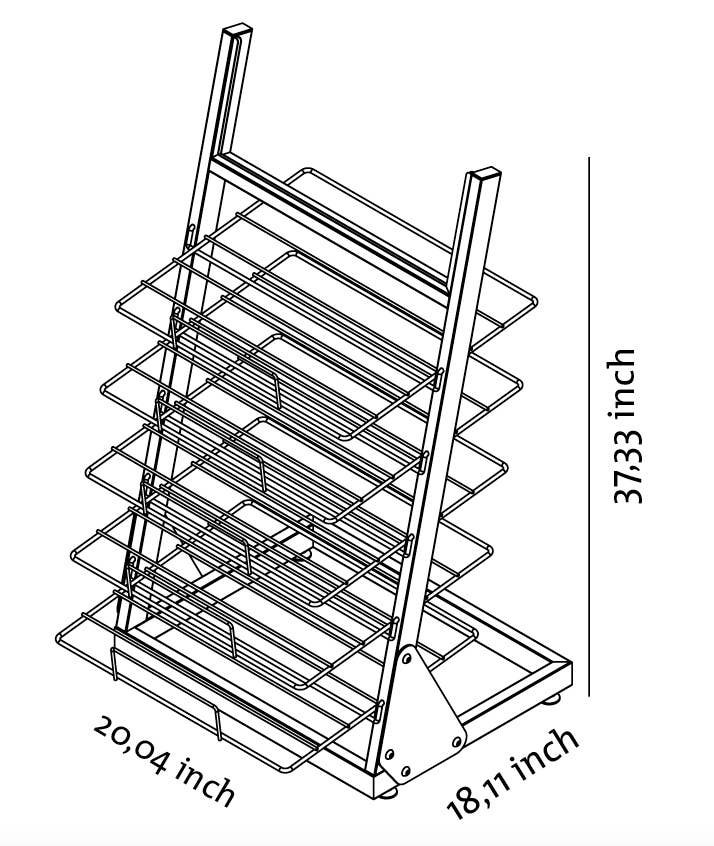 37,33 inch

20,04 inch

18,11 inch