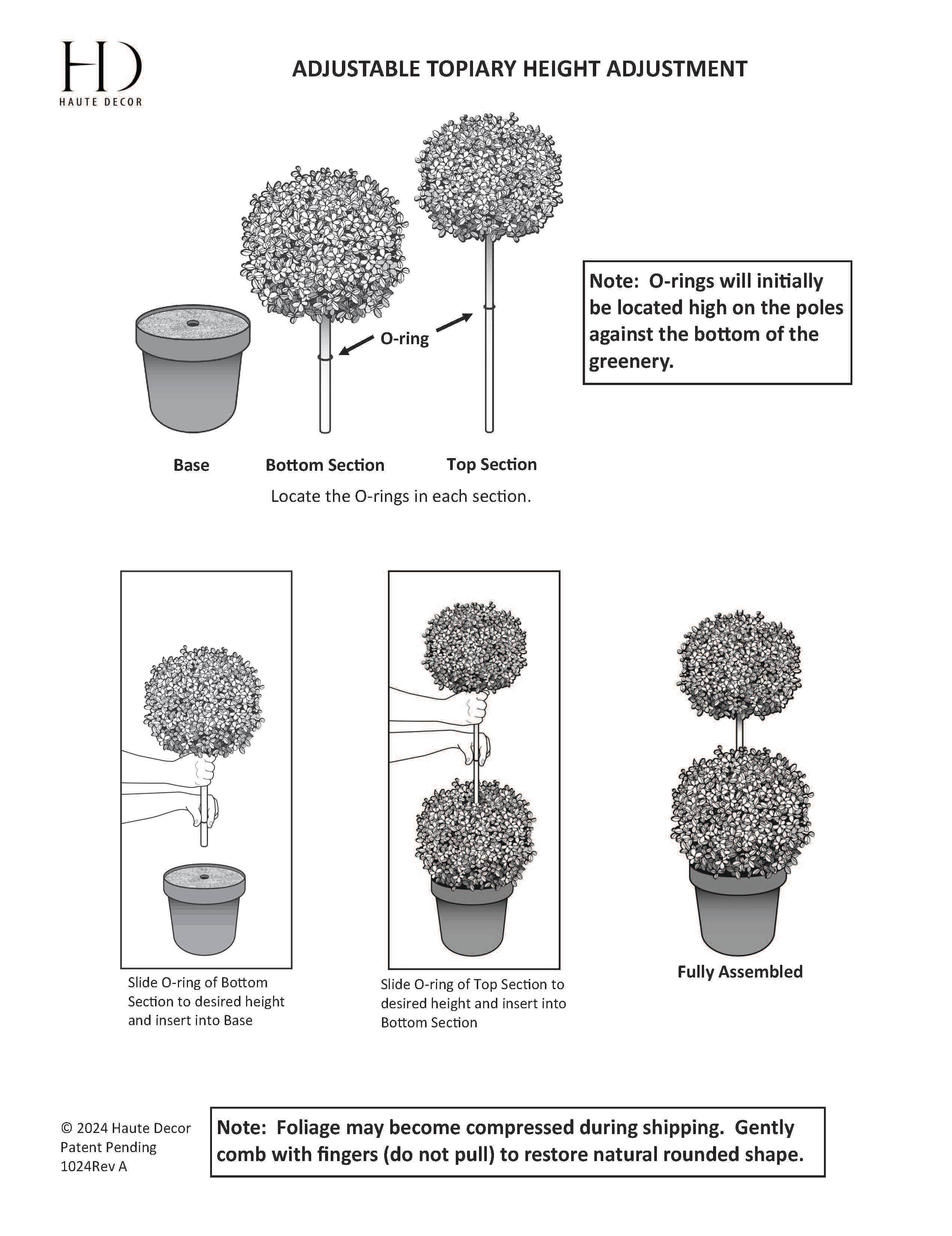 HD
HAUTE DECOR

ADJUSTABLE TOPIARY HEIGHT ADJUSTMENT

O-ring

Note: O-rings will initially be located high on the poles against the bottom of the greenery.

Base

Bottom Section

Top Section

Locate the O-rings in each section.

Slide O-ring of Bottom Section to desired height and insert into Base

Slide O-ring of Top Section to desired height and insert into Bottom Section

Fully Assembled

© 2024 Haute Decor
Patent Pending
1024Rev A

Note: Foliage may become compressed during shipping. Gently comb with fingers (do not pull) to restore natural rounded shape.