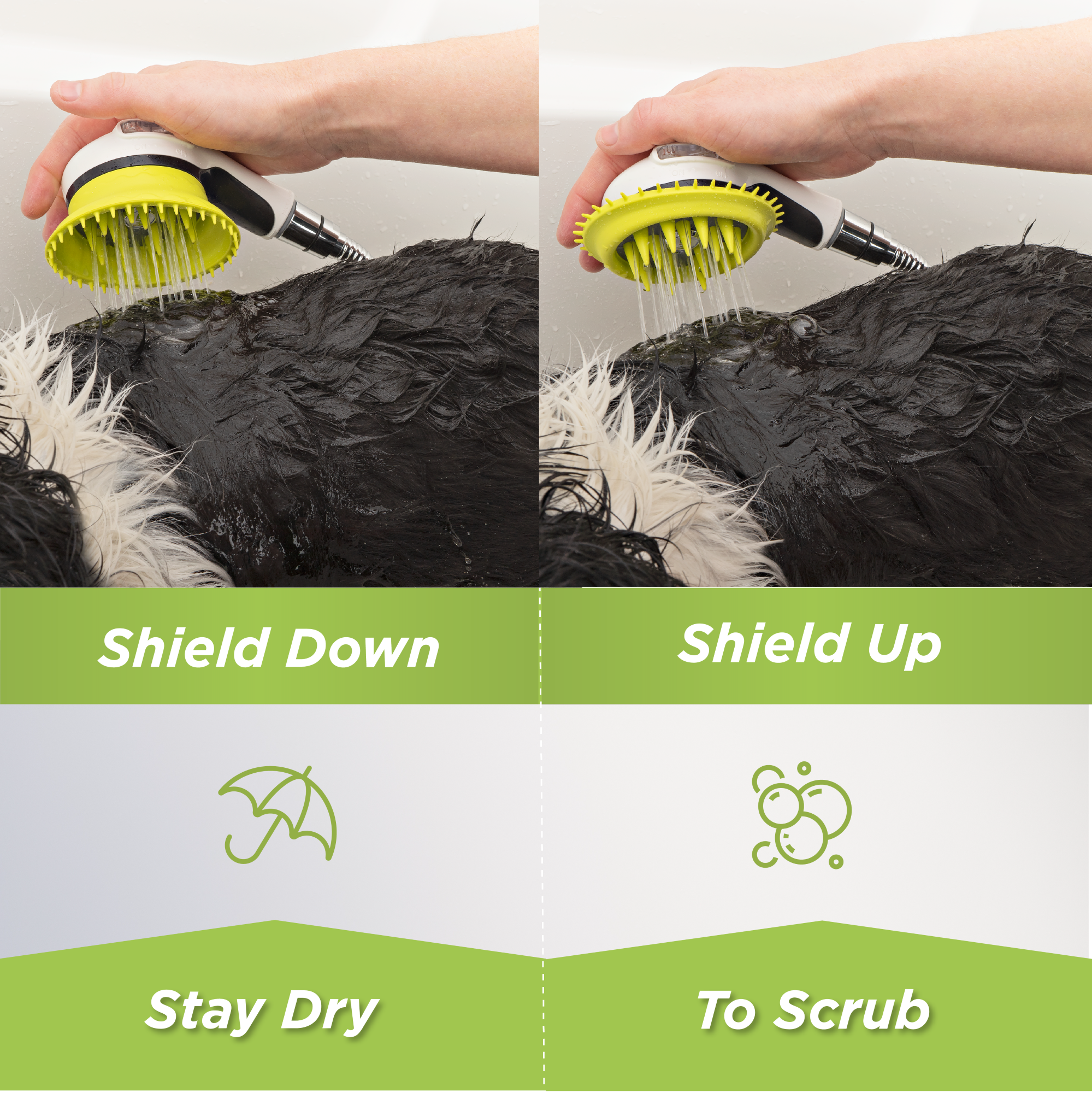 Shield Down

Stay Dry

Shield Up

To Scrub