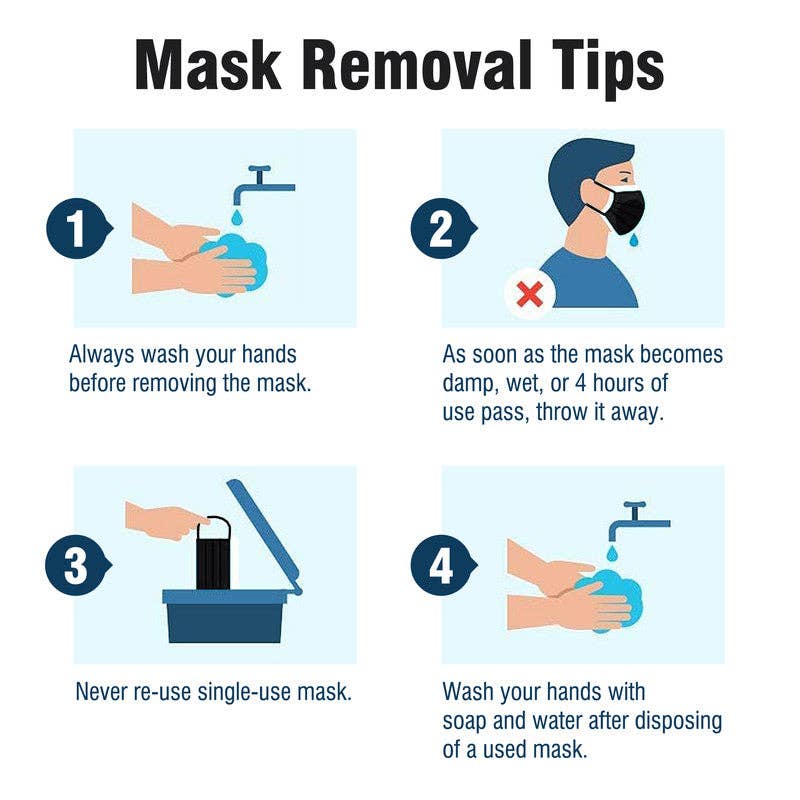 Mask Removal Tips

1

Always wash your hands before removing the mask.

2

As soon as the mask becomes damp, wet, or 4 hours of use pass, throw it away.

3

Never re-use single-use mask.

4

Wash your hands with soap and water after disposing of a used mask.