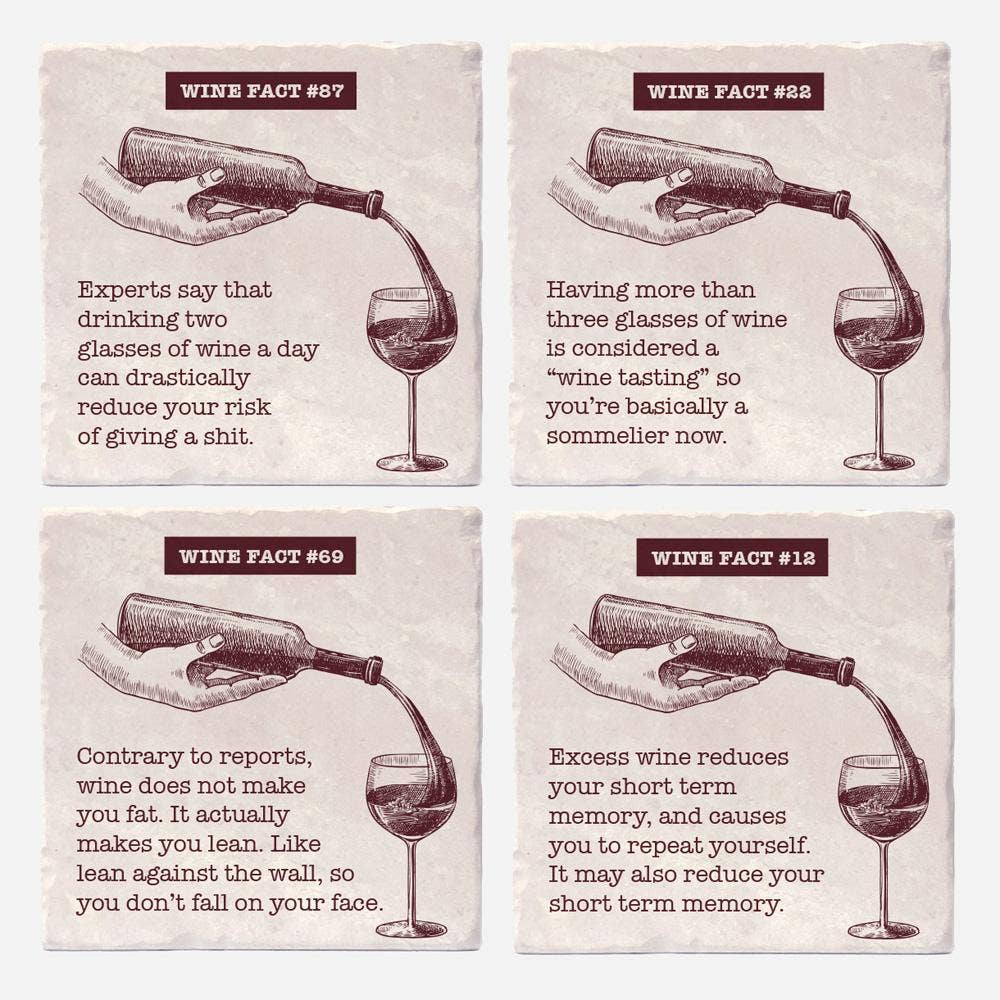 WINE FACT #87

Experts say that drinking two glasses of wine a day can drastically reduce your risk of giving a shit.

WINE FACT #22

Having more than three glasses of wine is considered a “wine tasting” so you’re basically a sommelier now.

WINE FACT #69

Contrary to reports, wine does not make you fat. It actually makes you lean. Like lean against the wall, so you don’t fall on your face.

WINE FACT #12

Excess wine reduces your short term memory, and causes you to repeat yourself. It may also reduce your short term memory.