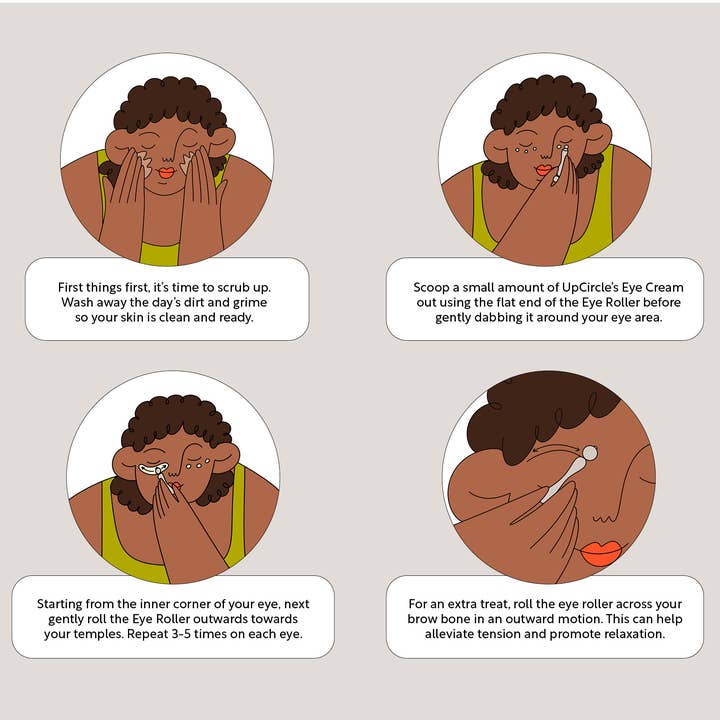 First things first, it's time to scrub up. Wash away the day's dirt and grime so your skin is clean and ready.

Scoop a small amount of UpCircle's Eye Cream out using the flat end of the Eye Roller before gently dabbing it around your eye area.

Starting from the inner corner of your eye, next gently roll the Eye Roller outwards towards your temples. Repeat 3-5 times on each eye.

For an extra treat, roll the eye roller across your brow bone in an outward motion. This can help alleviate tension and promote relaxation.