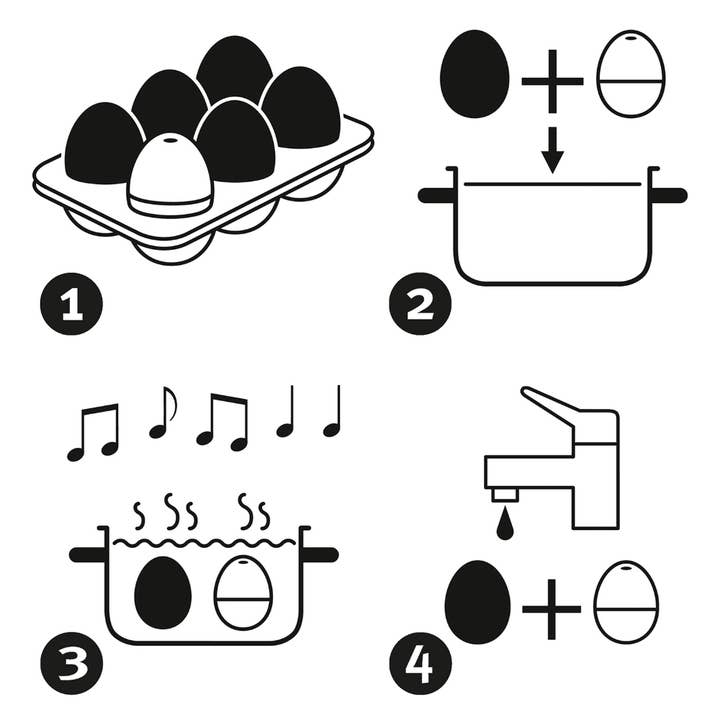 1

2

3

4