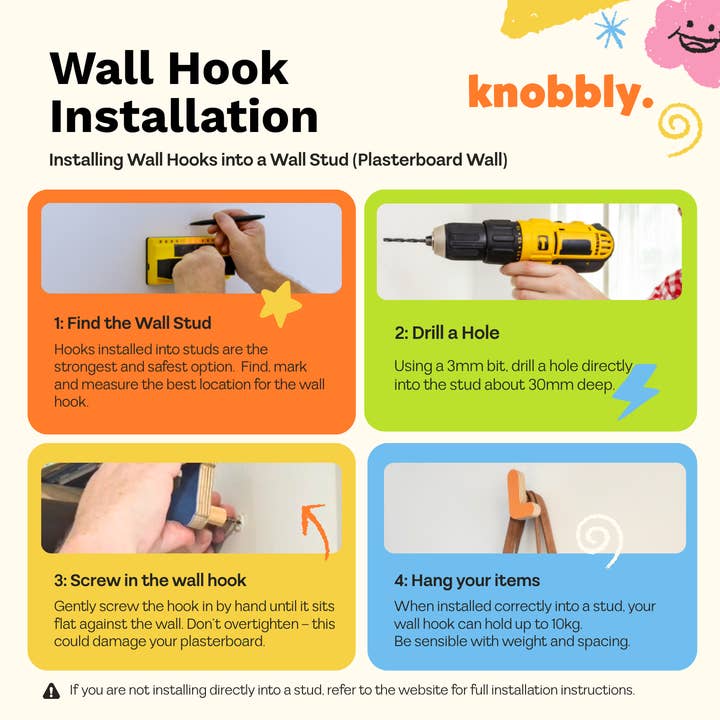 Wall Hook Installation

knobbly.

Installing Wall Hooks into a Wall Stud (Plasterboard Wall)

1: Find the Wall Stud

Hooks installed into studs are the strongest and safest option. Find, mark and measure the best location for the wall hook.

2: Drill a Hole

Using a 3mm bit, drill a hole directly into the stud about 30mm deep.

3: Screw in the wall hook

Gently screw the hook in by hand until it sits flat against the wall. Don't overtighten – this could damage your plasterboard.

4: Hang your items

When installed correctly into a stud, your wall hook can hold up to 10kg.
Be sensible with weight and spacing.

If you are not installing directly into a stud, refer to the website for full installation instructions.