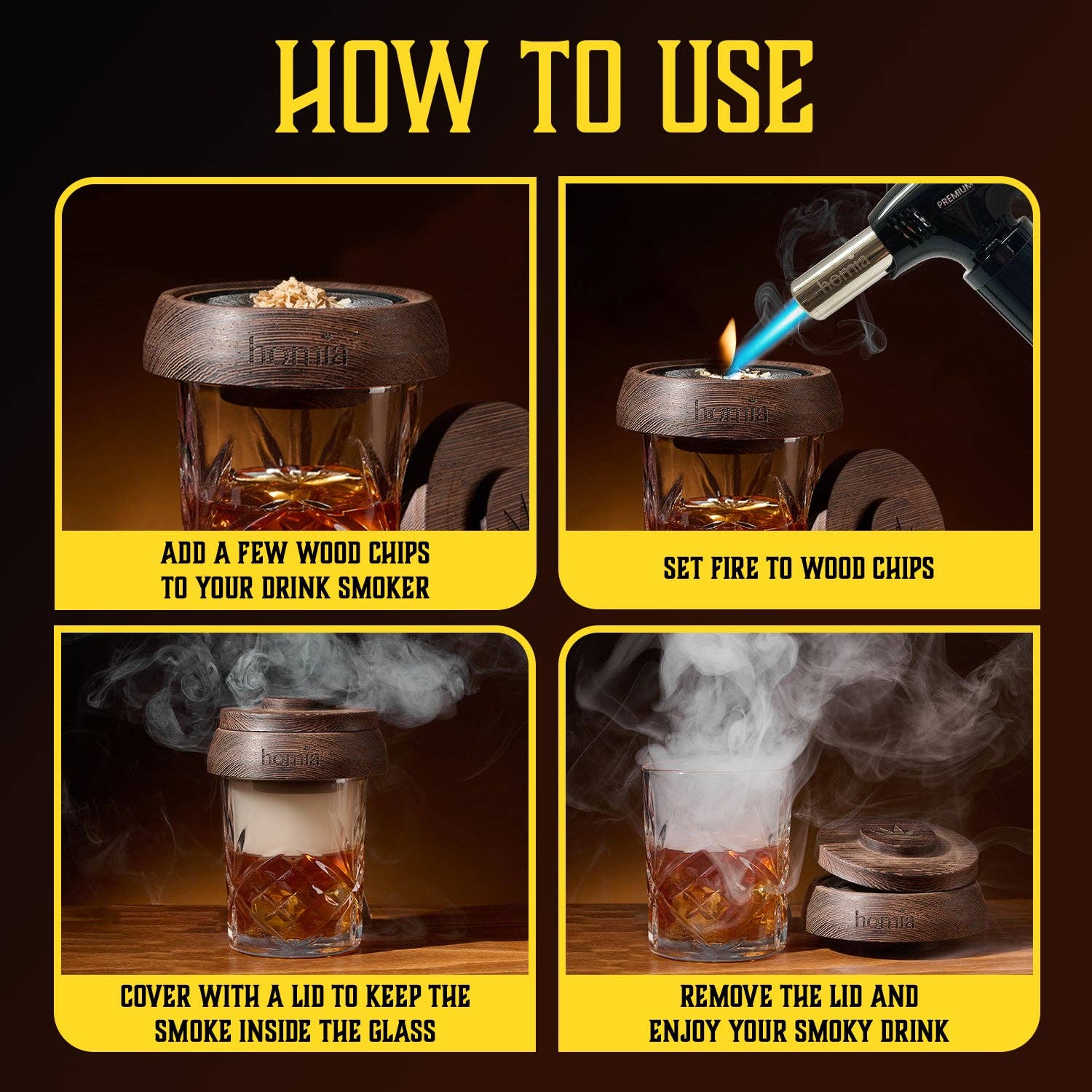 HOW TO USE

homia

ADD A FEW WOOD CHIPS TO YOUR DRINK SMOKER

PREMIUM

homia

homia

SET FIRE TO WOOD CHIPS

homia

COVER WITH A LID TO KEEP THE SMOKE INSIDE THE GLASS

homia

REMOVE THE LID AND ENJOY YOUR SMOKY DRINK