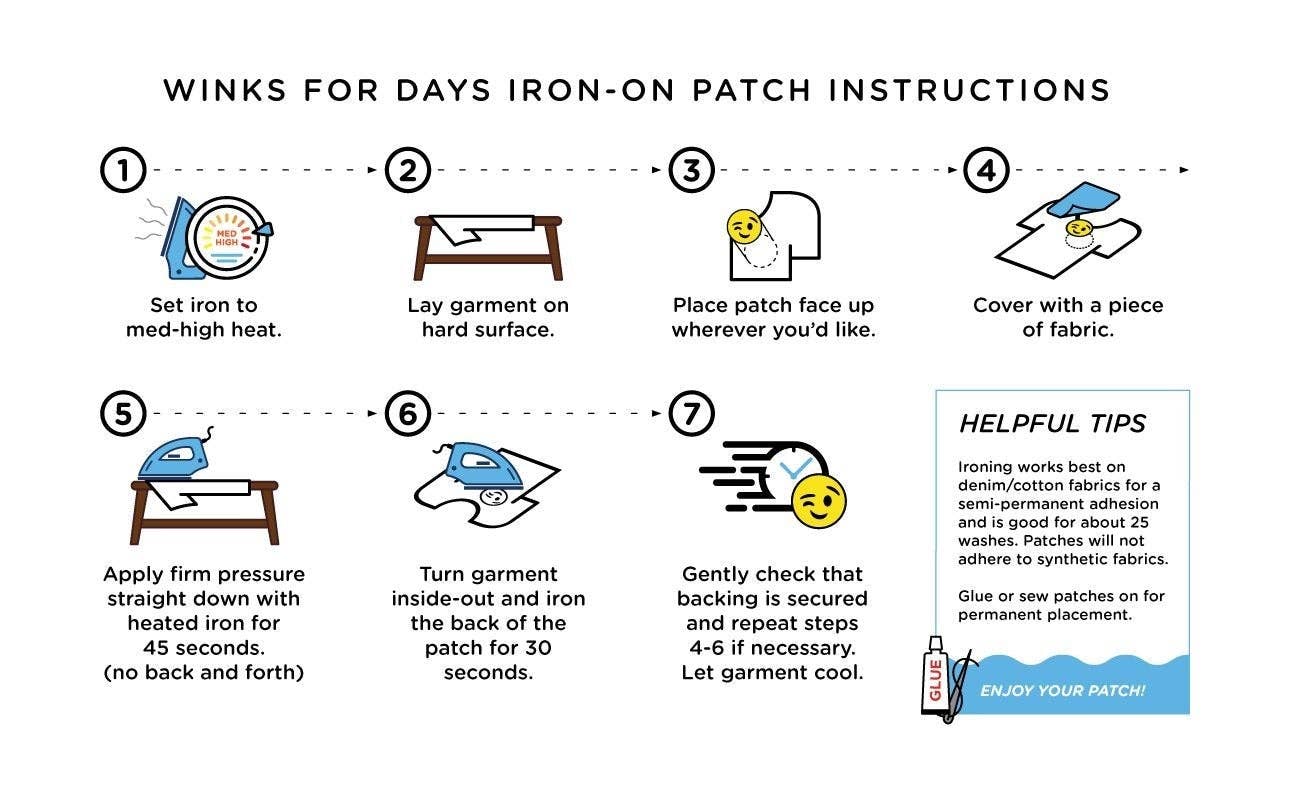 WINKS FOR DAYS IRON-ON PATCH INSTRUCTIONS

1

MED HIGH

Set iron to med-high heat.

2

Lay garment on hard surface.

3

Place patch face up wherever you'd like.

4

Cover with a piece of fabric.

5

Apply firm pressure straight down with heated iron for 45 seconds. (no back and forth)

6

Turn garment inside-out and iron the back of the patch for 30 seconds.

7

Gently check that backing is secured and repeat steps 4-6 if necessary. Let garment cool.

HELPFUL TIPS

Ironing works best on denim/cotton fabrics for a semi-permanent adhesion and is good for about 25 washes. Patches will not adhere to synthetic fabrics.

Glue or sew patches on for permanent placement.

GLUE

ENJOY YOUR PATCH!