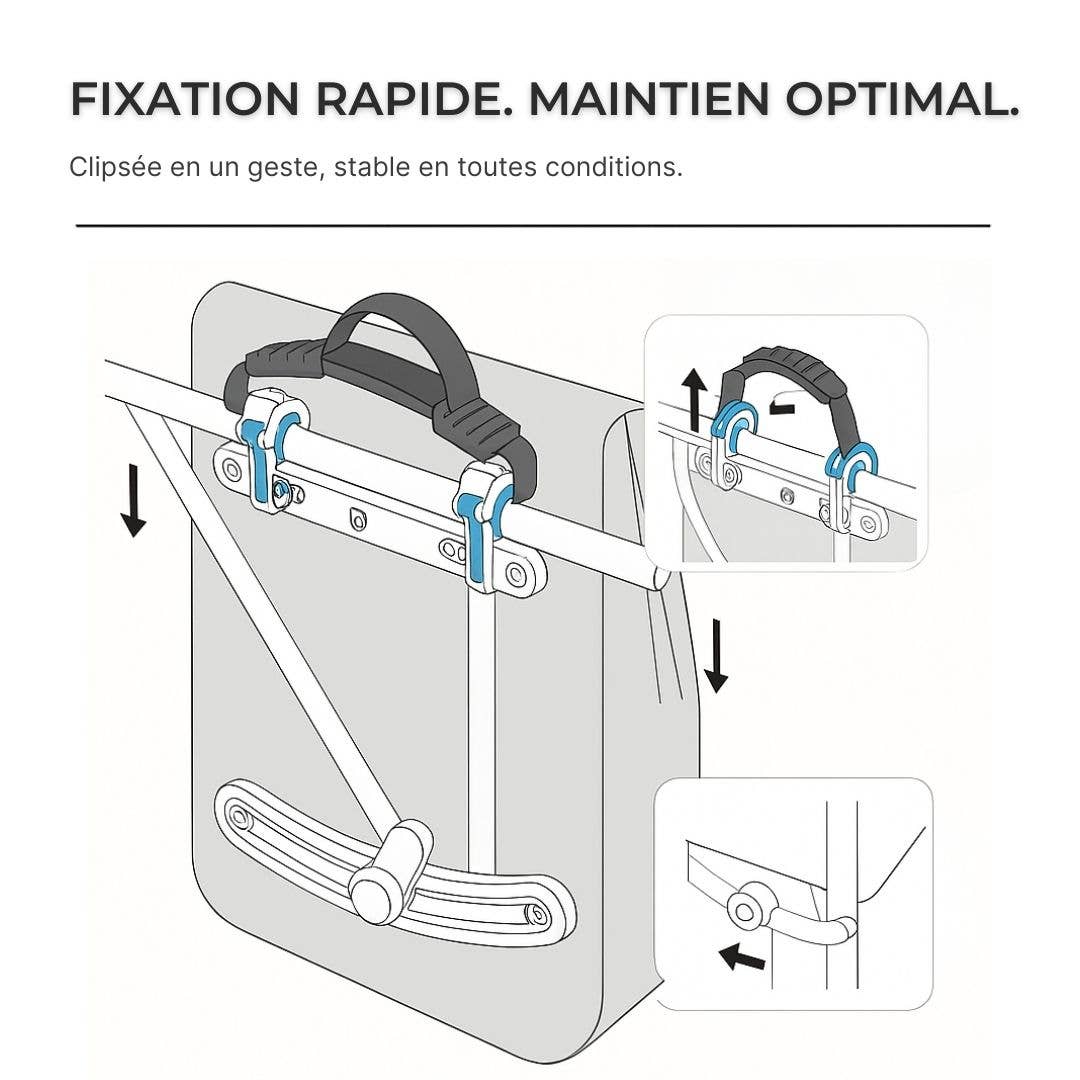 FIXATION RAPIDE. MAINTIEN OPTIMAL.

Clipsée en un geste, stable en toutes conditions.