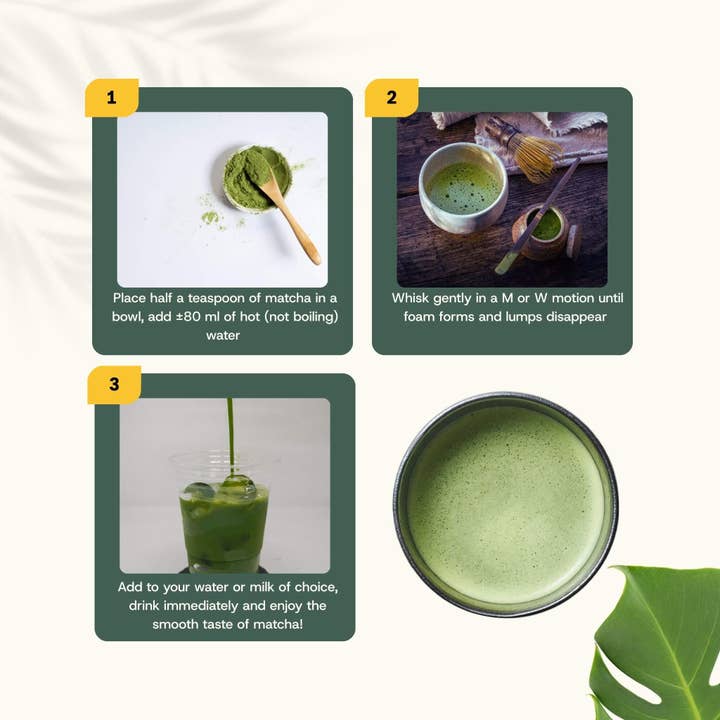 1

Place half a teaspoon of matcha in a bowl, add ±80 ml of hot (not boiling) water

2

Whisk gently in a M or W motion until foam forms and lumps disappear

3

Add to your water or milk of choice, drink immediately and enjoy the smooth taste of matcha!