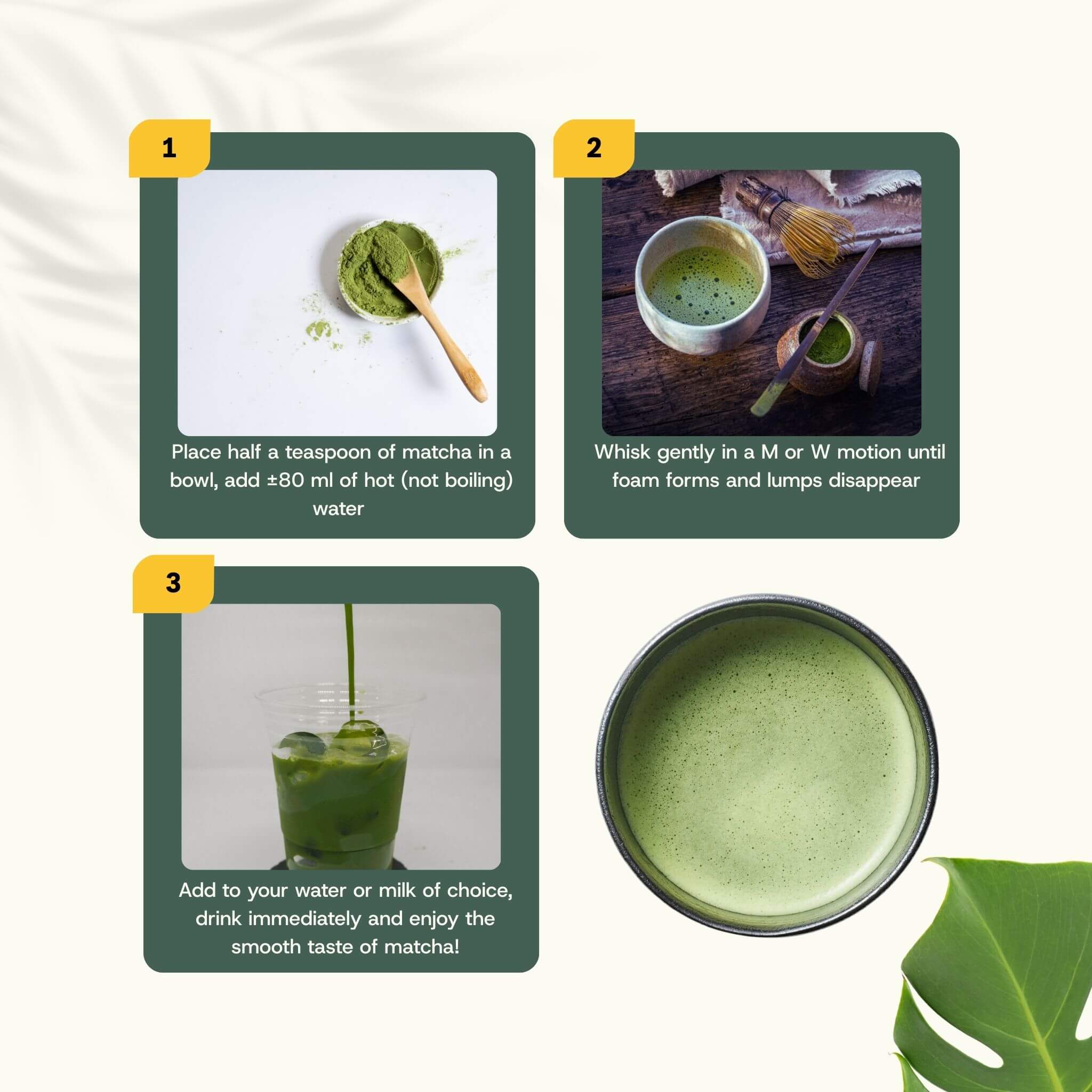 1

Place half a teaspoon of matcha in a bowl, add ±80 ml of hot (not boiling) water

2

Whisk gently in a M or W motion until foam forms and lumps disappear

3

Add to your water or milk of choice, drink immediately and enjoy the smooth taste of matcha!