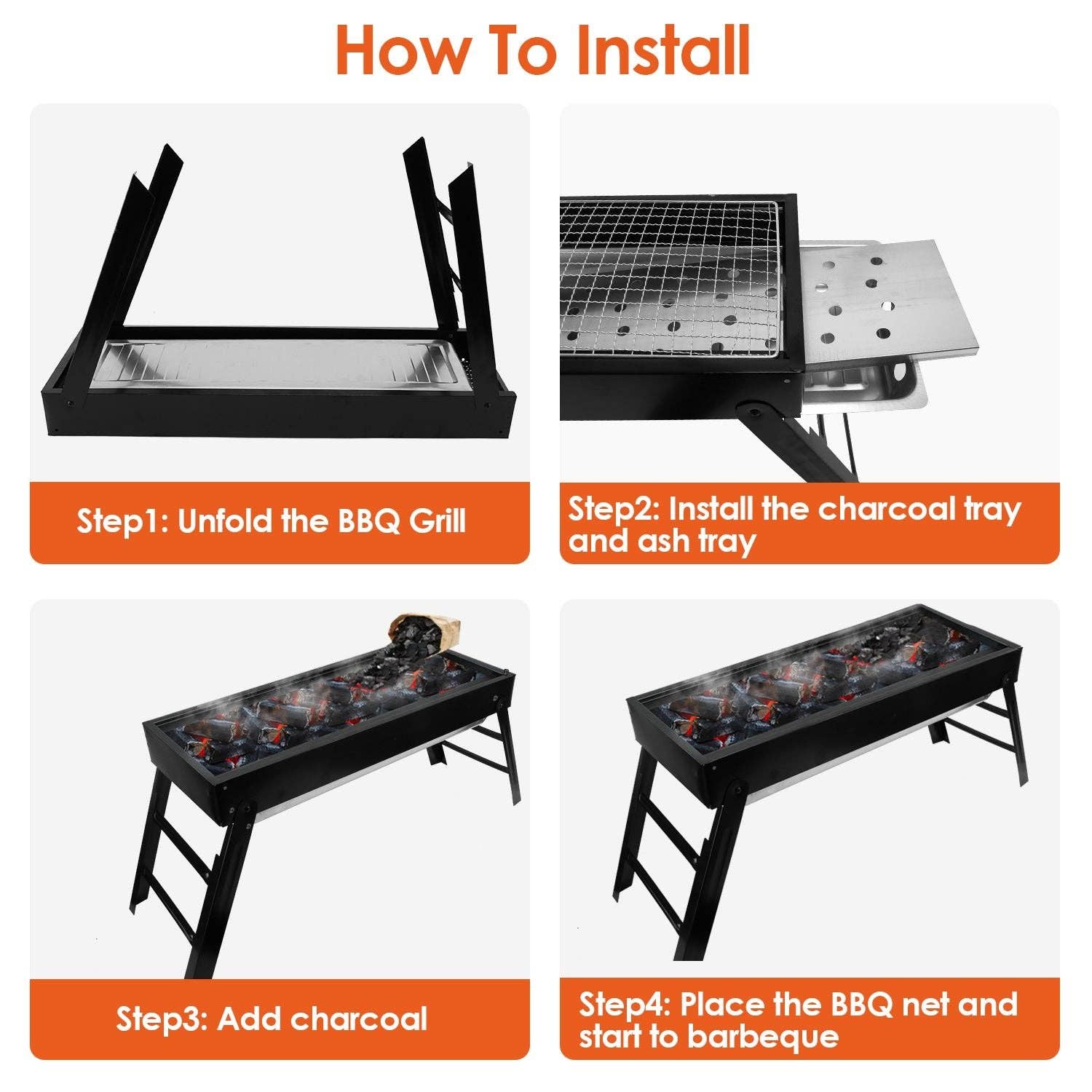 How To Install

Step1: Unfold the BBQ Grill

Step2: Install the charcoal tray and ash tray

Step3: Add charcoal

Step4: Place the BBQ net and start to barbeque