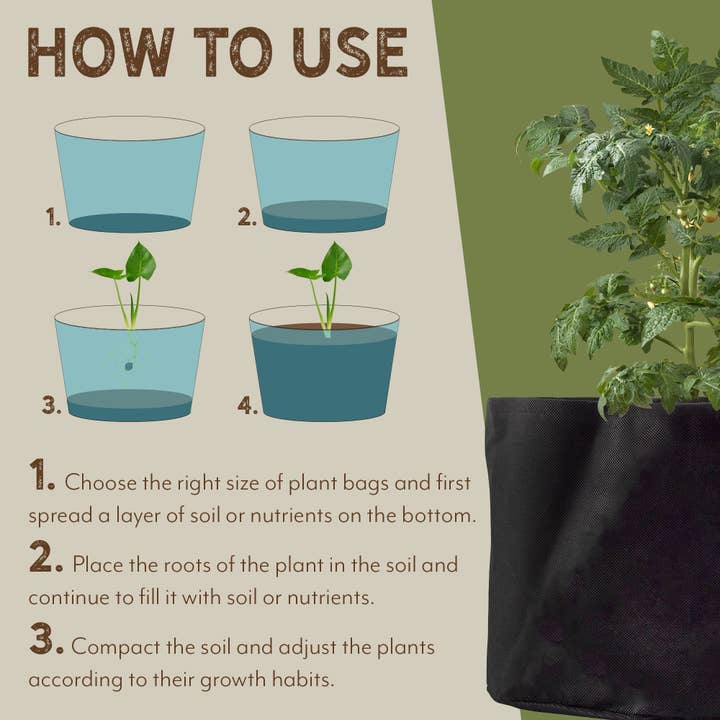 HOW TO USE

1.

2.

3.

4.

1. Choose the right size of plant bags and first spread a layer of soil or nutrients on the bottom.

2. Place the roots of the plant in the soil and continue to fill it with soil or nutrients.

3. Compact the soil and adjust the plants according to their growth habits.