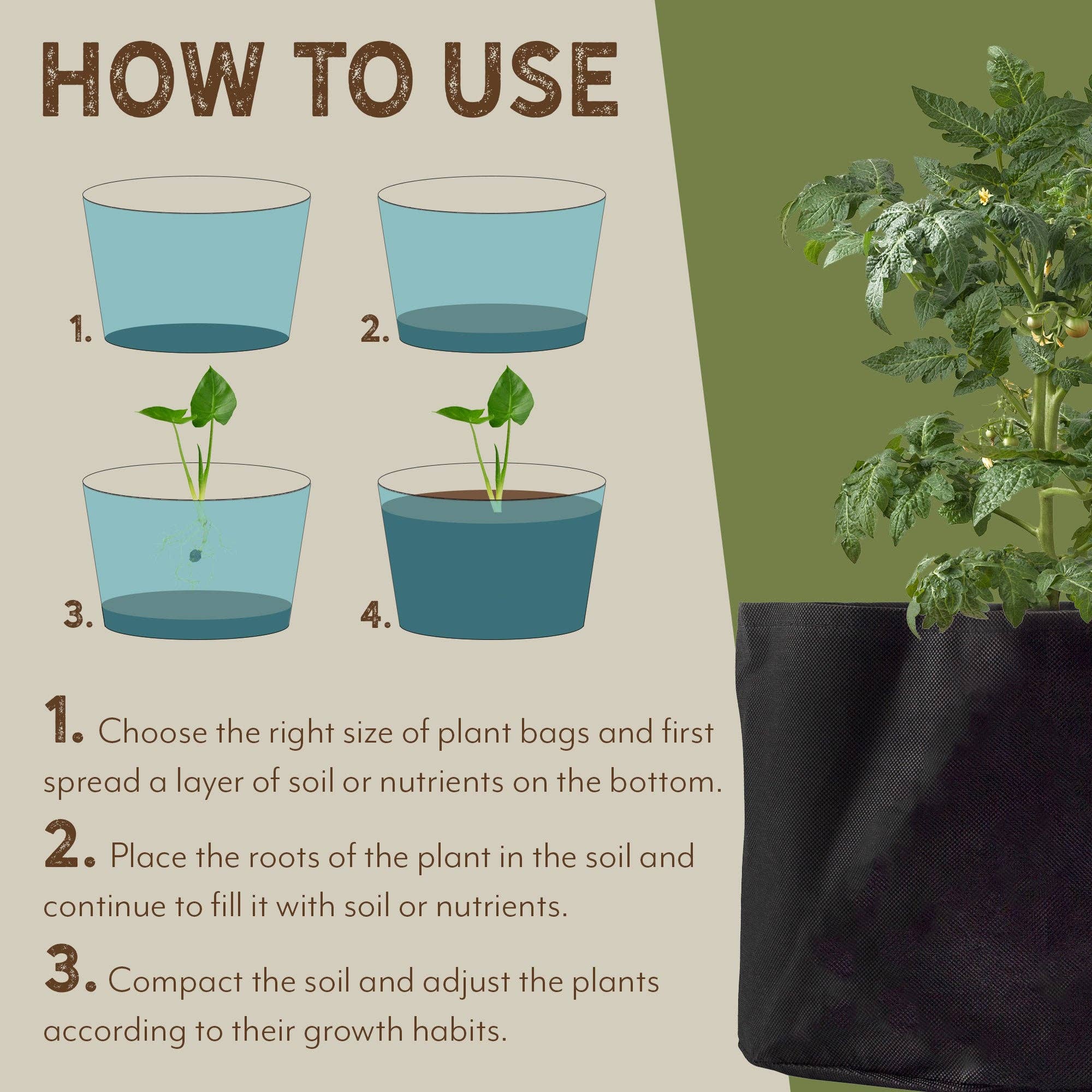 HOW TO USE

1.

2.

3.

4.

1. Choose the right size of plant bags and first spread a layer of soil or nutrients on the bottom.

2. Place the roots of the plant in the soil and continue to fill it with soil or nutrients.

3. Compact the soil and adjust the plants according to their growth habits.