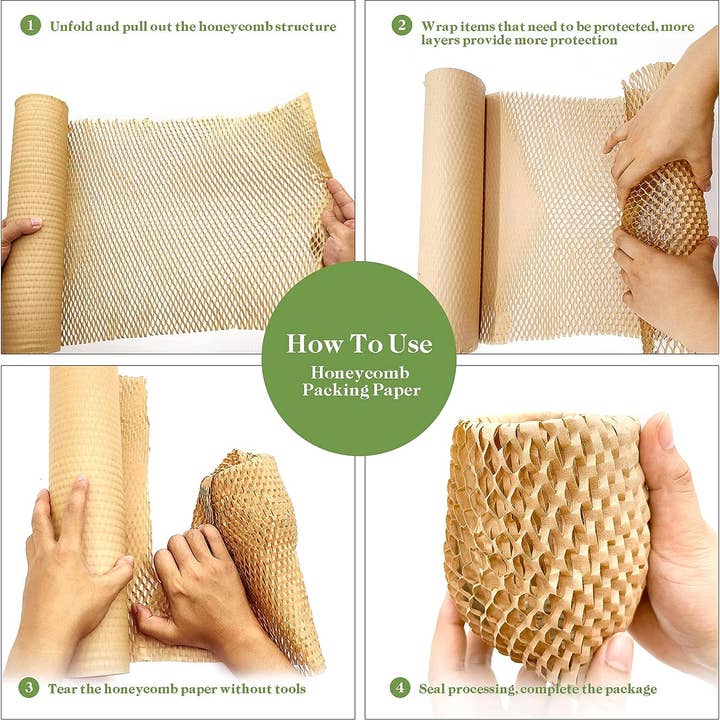 1 Unfold and pull out the honeycomb structure

2 Wrap items that need to be protected, more layers provide more protection

How To Use
Honeycomb
Packing Paper

3 Tear the honeycomb paper without tools

4 Seal processing, complete the package