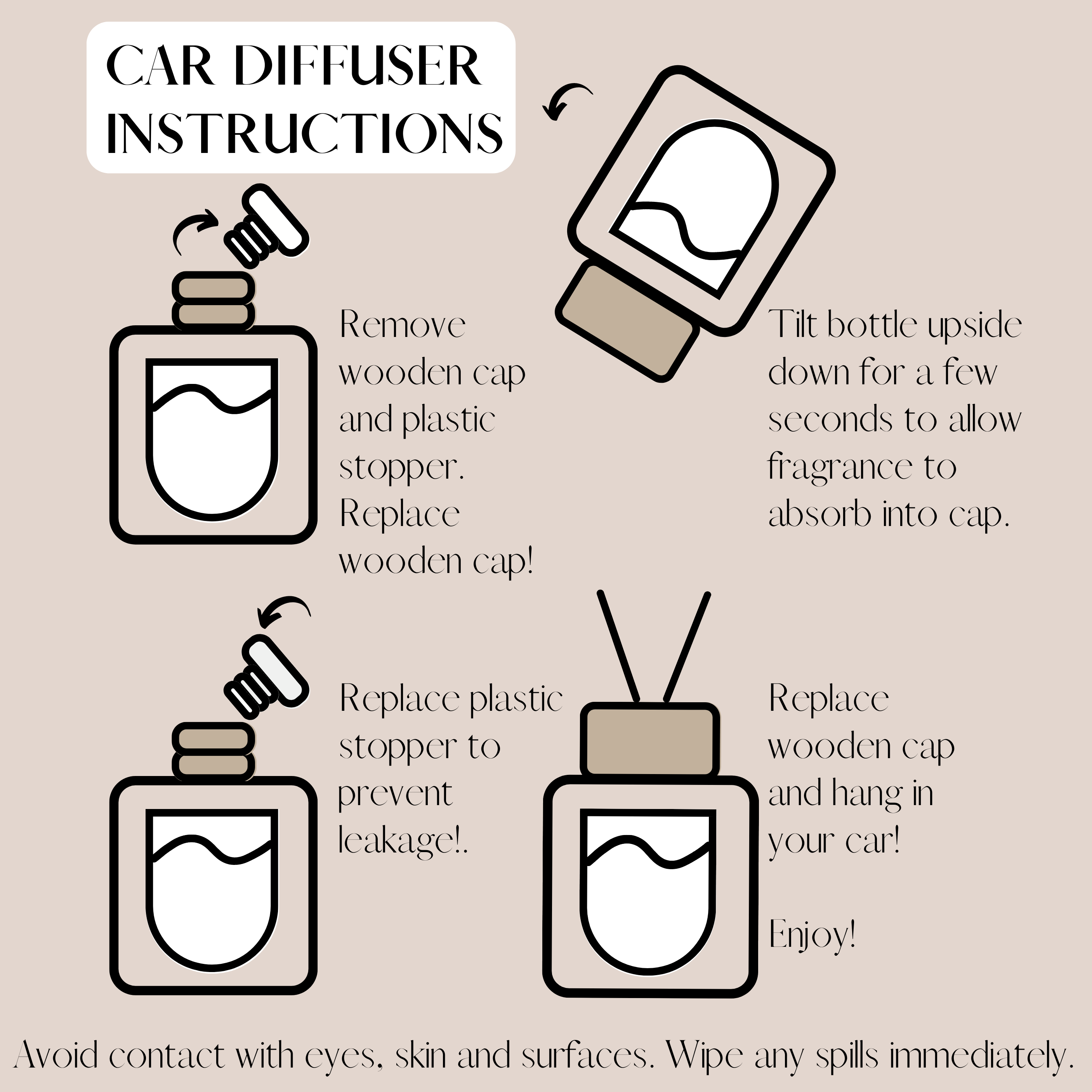 CAR DIFFUSER INSTRUCTIONS

Remove wooden cap and plastic stopper. Replace wooden cap!

Tilt bottle upside down for a few seconds to allow fragrance to absorb into cap.

Replace plastic stopper to prevent leakage!.

Replace wooden cap and hang in your car!

Enjoy!

Avoid contact with eyes, skin and surfaces. Wipe any spills immediately.