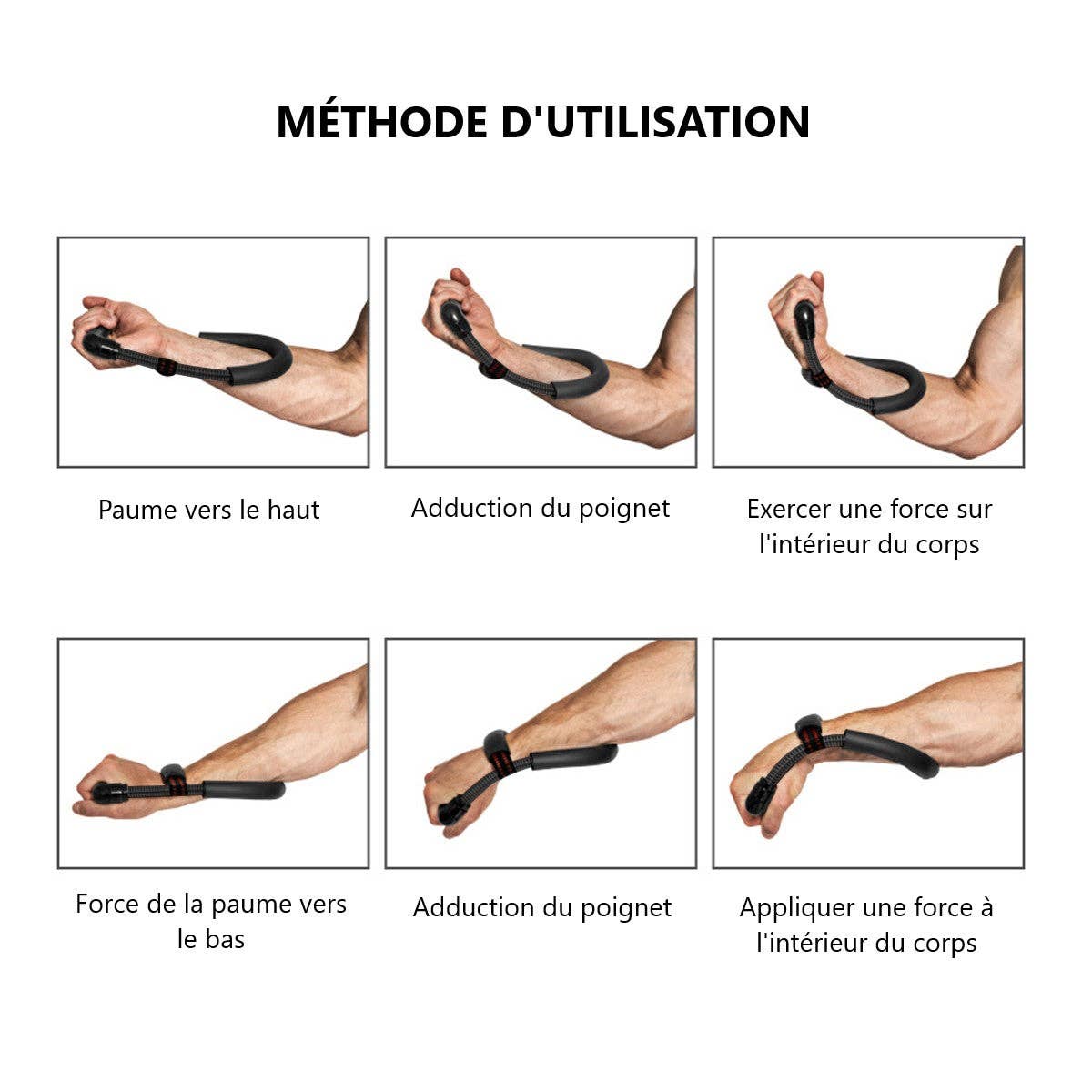 MÉTHODE D'UTILISATION

Paume vers le haut

Adduction du poignet

Exercer une force sur l'intérieur du corps

Force de la paume vers le bas

Adduction du poignet

Appliquer une force à l'intérieur du corps