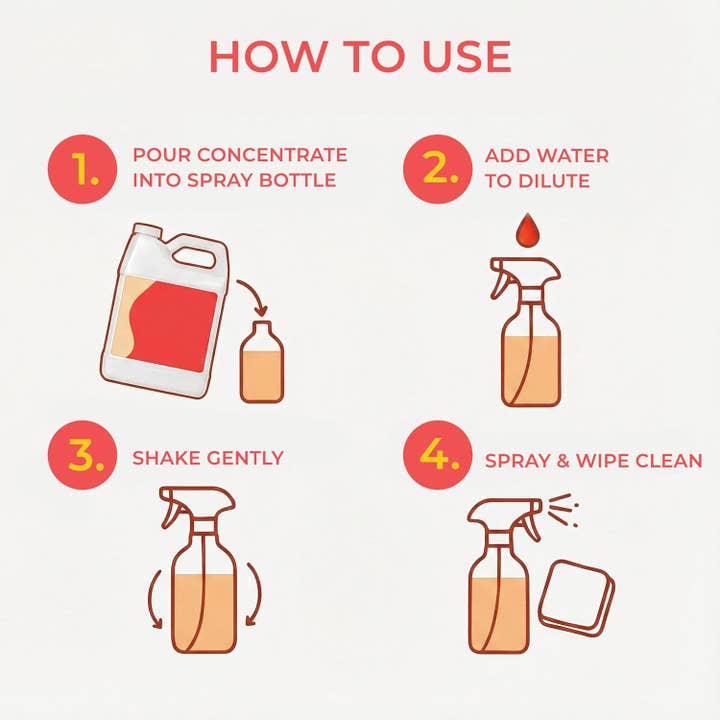 HOW TO USE

1. POUR CONCENTRATE INTO SPRAY BOTTLE

2. ADD WATER TO DILUTE

3. SHAKE GENTLY

4. SPRAY & WIPE CLEAN