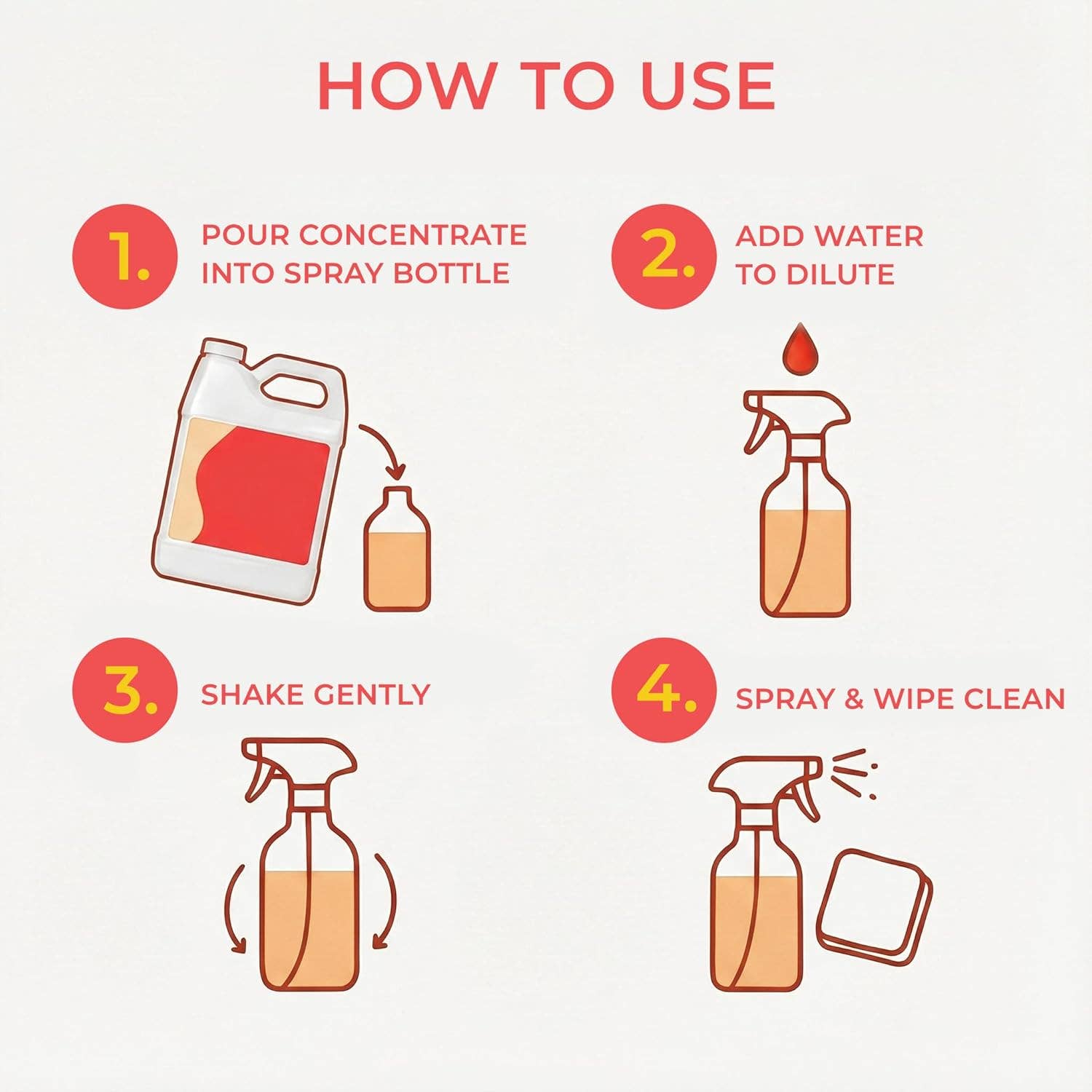 HOW TO USE

1. POUR CONCENTRATE INTO SPRAY BOTTLE

2. ADD WATER TO DILUTE

3. SHAKE GENTLY

4. SPRAY & WIPE CLEAN