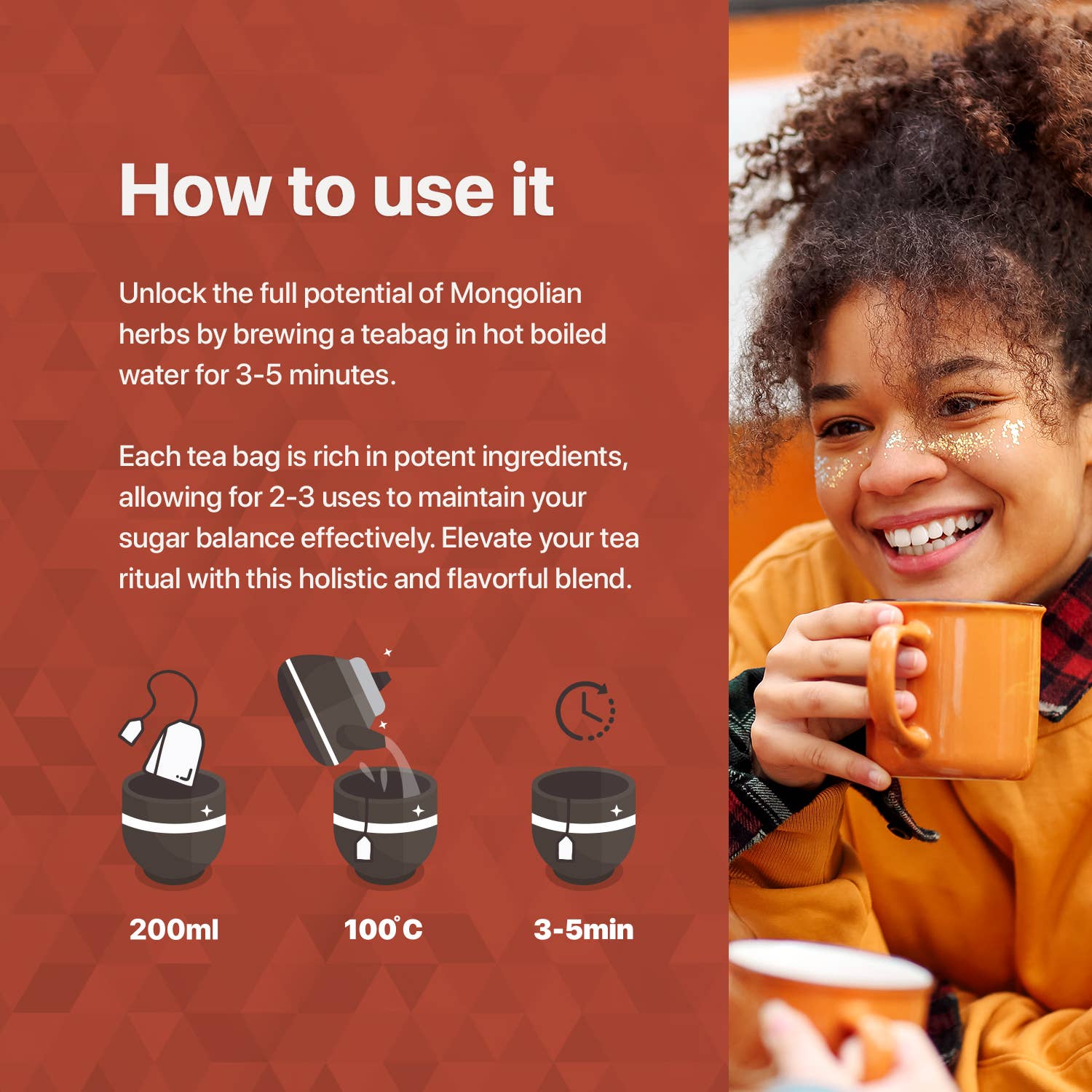 How to use it

Unlock the full potential of Mongolian herbs by brewing a teabag in hot boiled water for 3-5 minutes.

Each tea bag is rich in potent ingredients, allowing for 2-3 uses to maintain your sugar balance effectively. Elevate your tea ritual with this holistic and flavorful blend.

200ml

100°C

3-5min