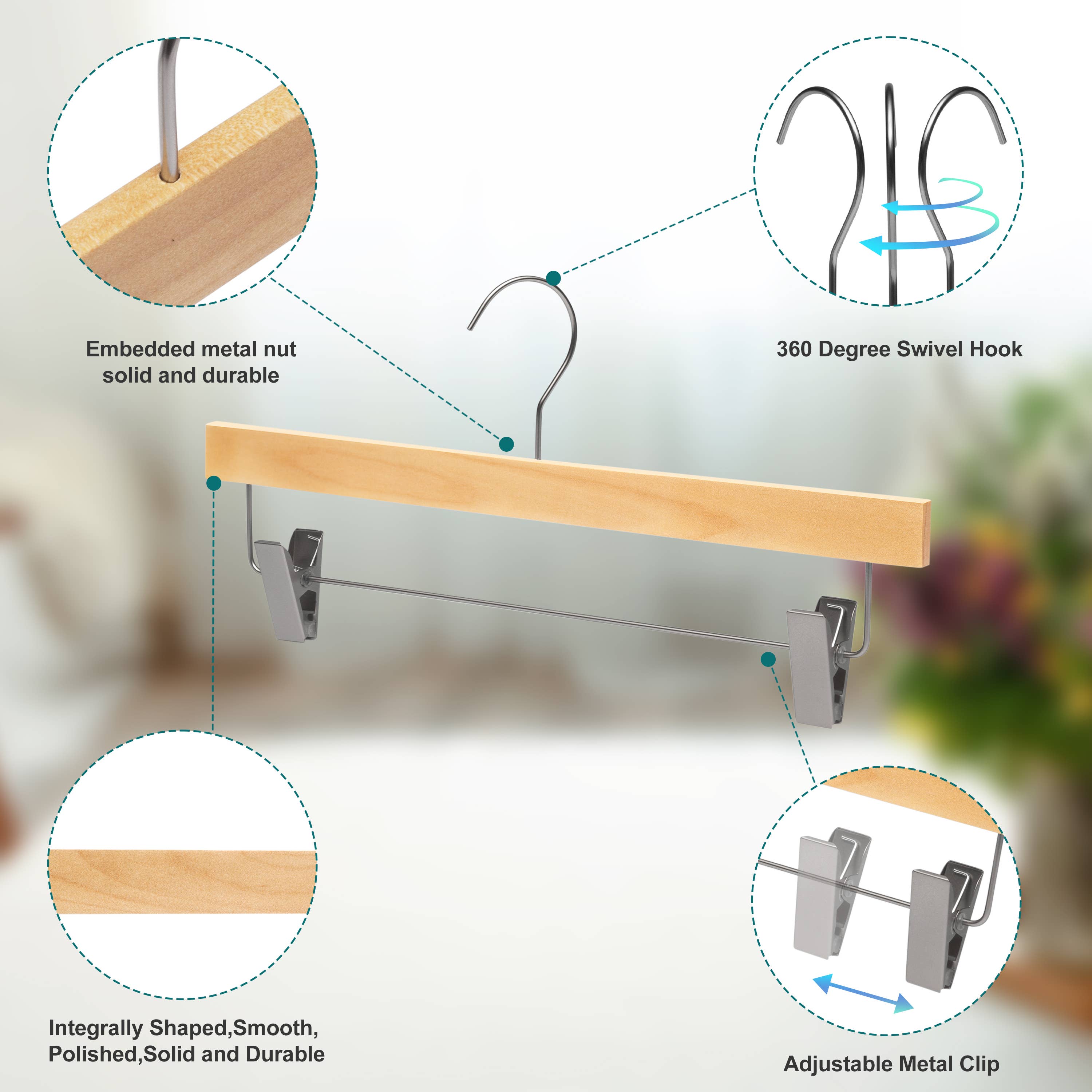 Embedded metal nut
solid and durable

360 Degree Swivel Hook

Integrally Shaped,Smooth,
Polished,Solid and Durable

Adjustable Metal Clip