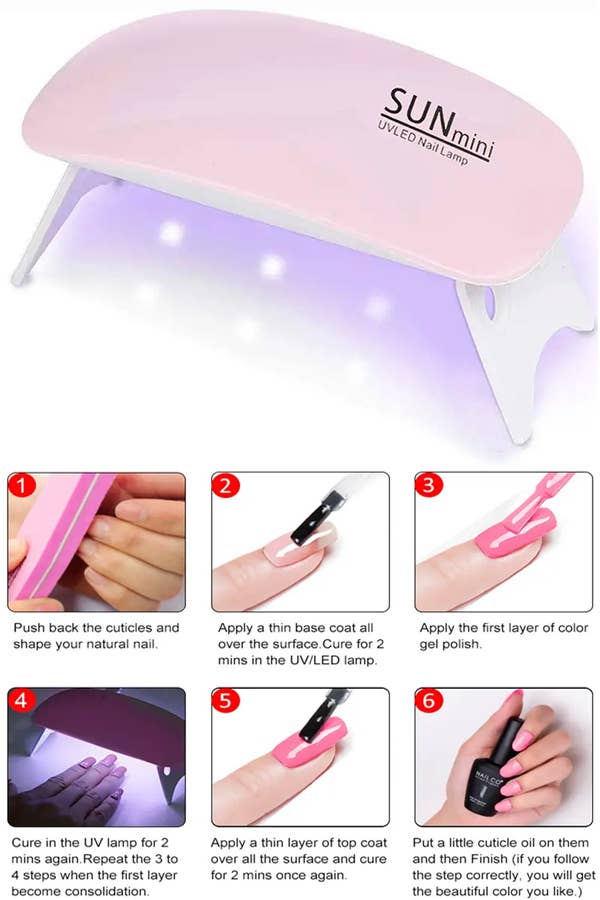 SUNmini
UVLED Nail Lamp

1
Push back the cuticles and shape your natural nail.

2
Apply a thin base coat all over the surface.Cure for 2 mins in the UV/LED lamp.

3
Apply the first layer of color gel polish.

4
Cure in the UV lamp for 2 mins again.Repeat the 3 to 4 steps when the first layer become consolidation.

5
Apply a thin layer of top coat over all the surface and cure for 2 mins once again.

6
NAILCO
Put a little cuticle oil on them and then Finish (if you follow the step correctly, you will get the beautiful color you like.)