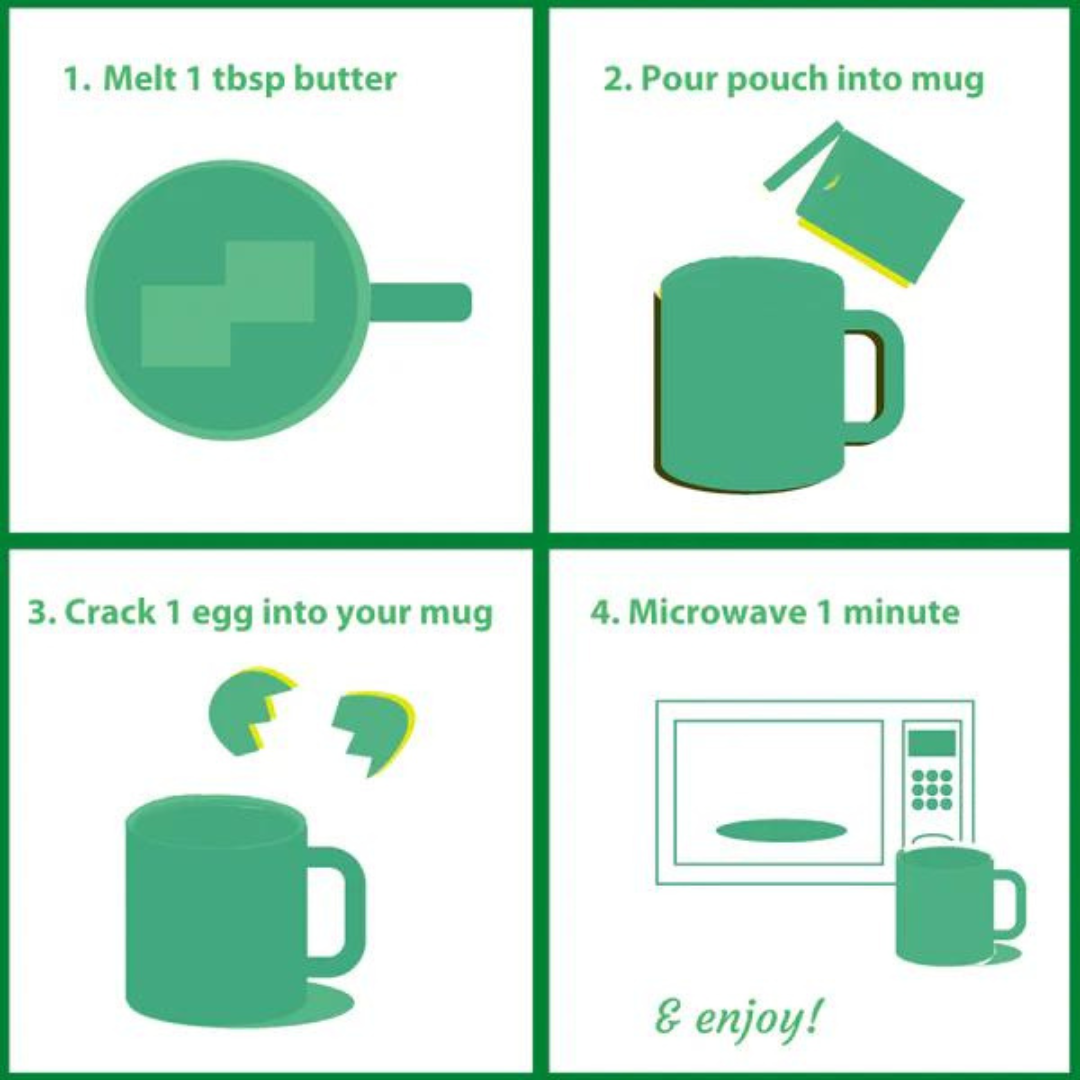 1. Melt 1 tbsp butter

2. Pour pouch into mug

3. Crack 1 egg into your mug

4. Microwave 1 minute

& enjoy!