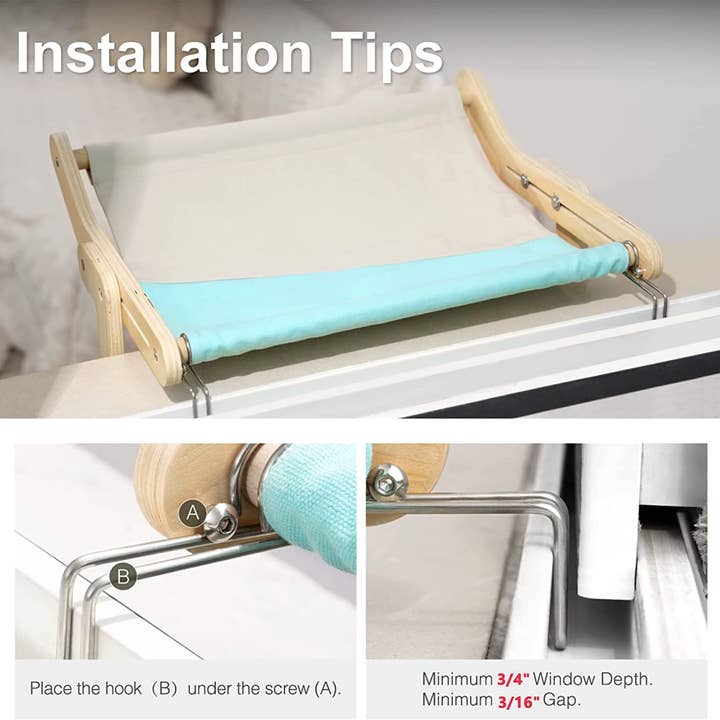 Installation Tips

A

B

Place the hook（B）under the screw (A).

Minimum 3/4" Window Depth.
Minimum 3/16" Gap.