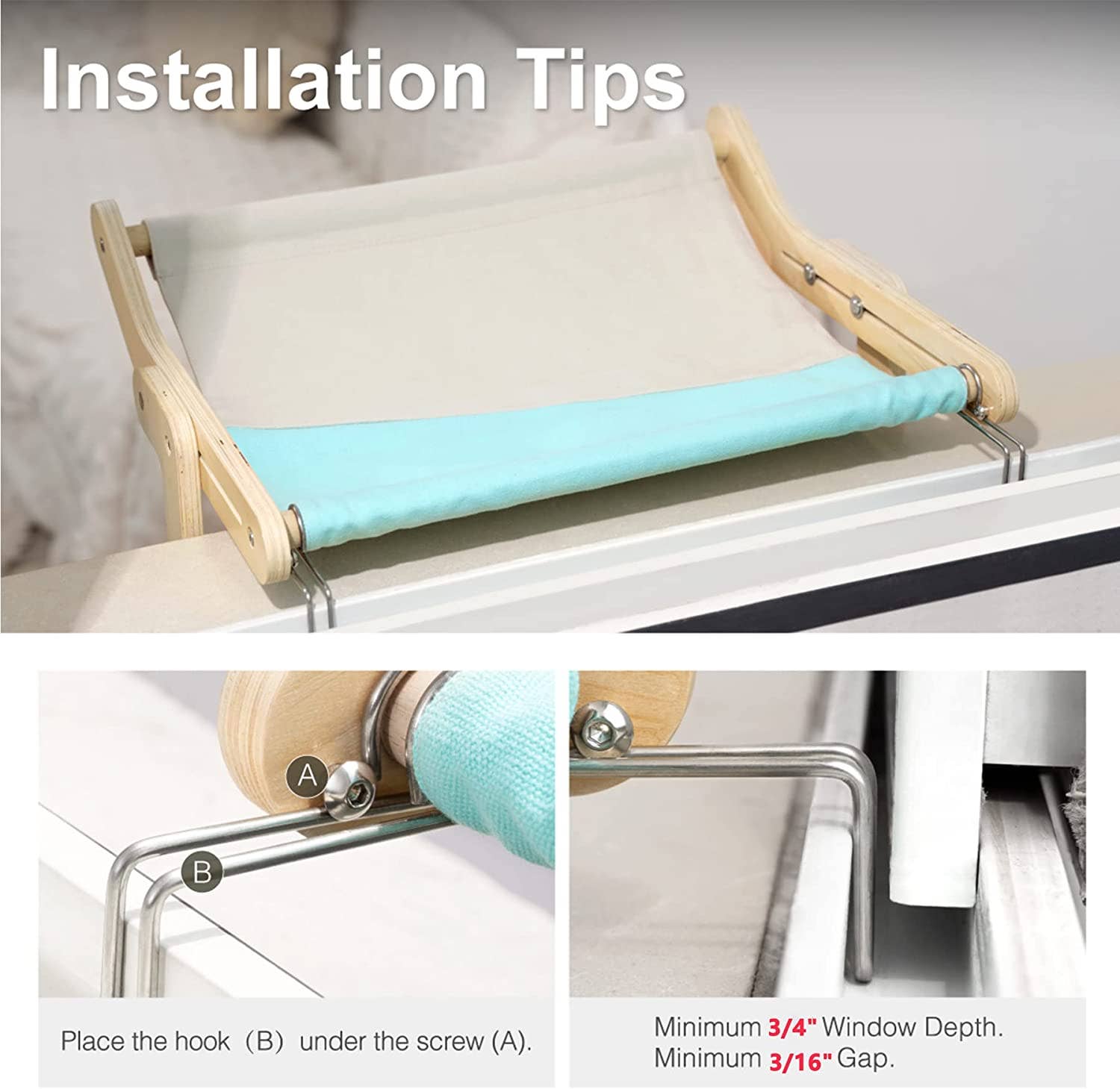 Installation Tips

A

B

Place the hook（B）under the screw (A).

Minimum 3/4" Window Depth.
Minimum 3/16" Gap.