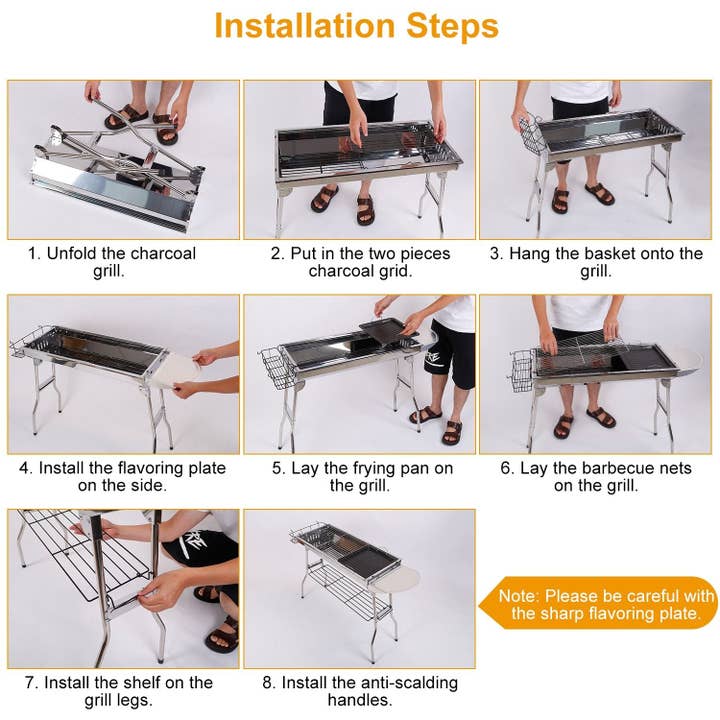 Installation Steps

1. Unfold the charcoal grill.

2. Put in the two pieces charcoal grid.

3. Hang the basket onto the grill.

4. Install the flavoring plate on the side.

5. Lay the frying pan on the grill.

6. Lay the barbecue nets on the grill.

7. Install the shelf on the grill legs.

8. Install the anti-scalding handles.

Note: Please be careful with the sharp flavoring plate.