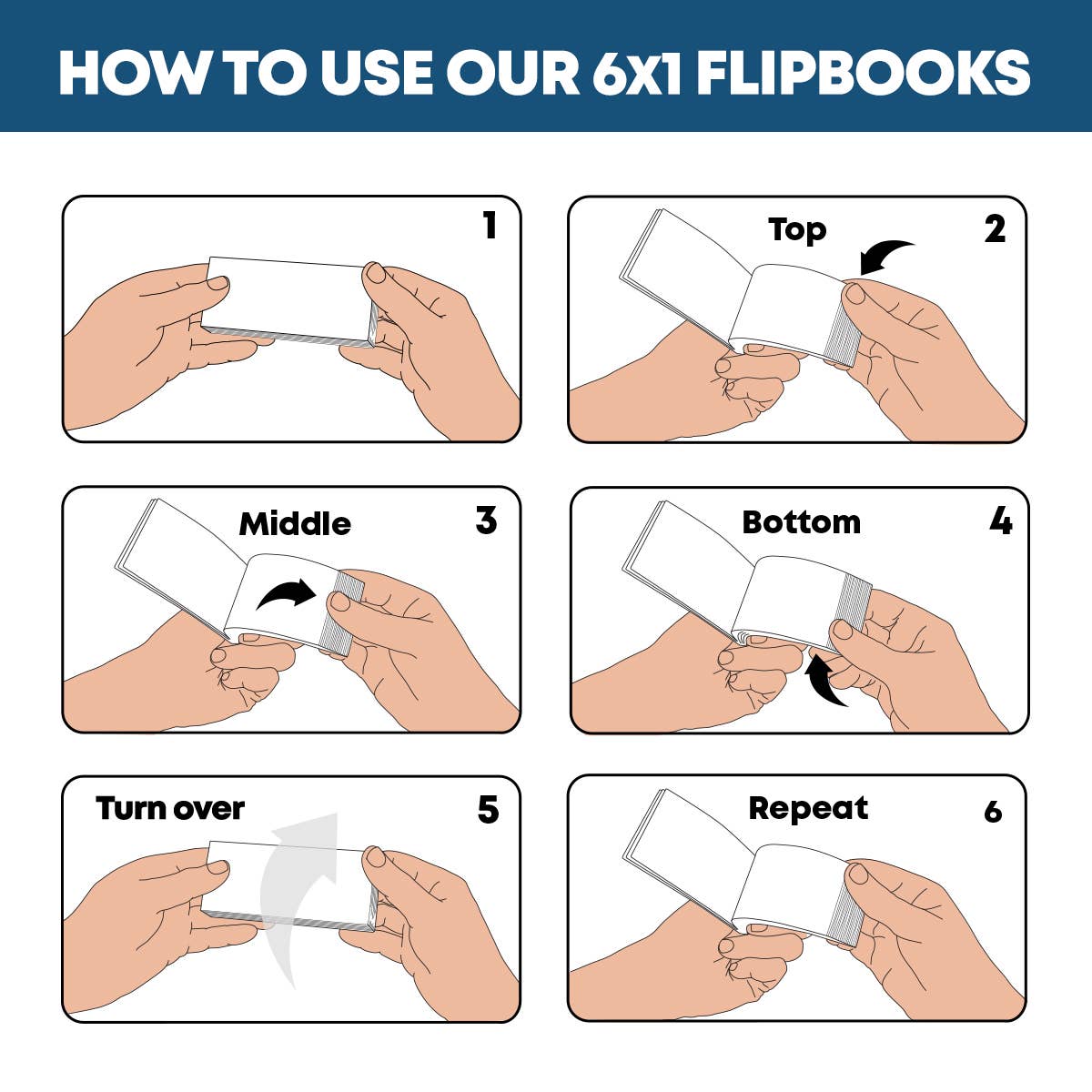 HOW TO USE OUR 6x1 FLIPBOOKS

1

Top 2

Middle 3

Bottom 4

Turn over 5

Repeat 6