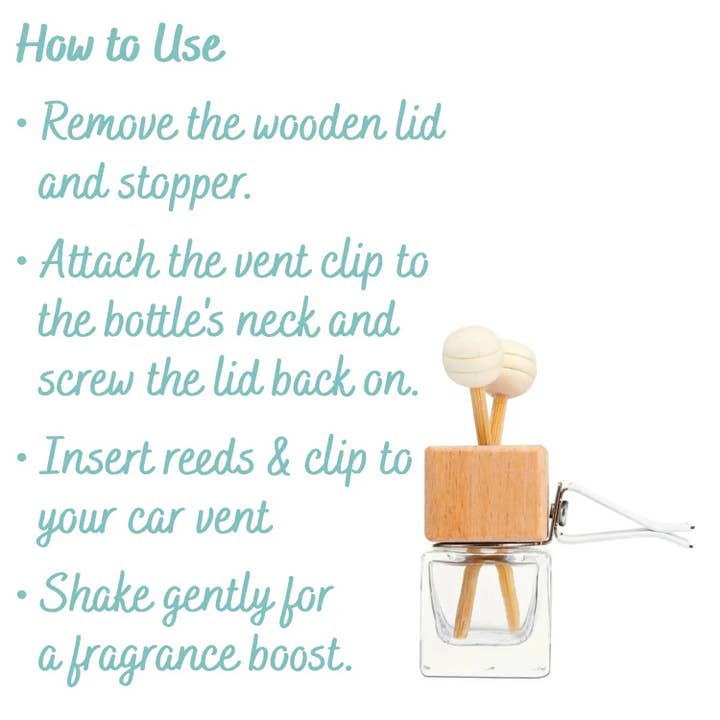 How to Use

• Remove the wooden lid and stopper.

• Attach the vent clip to the bottle's neck and screw the lid back on.

• Insert reeds & clip to your car vent

• Shake gently for a fragrance boost.