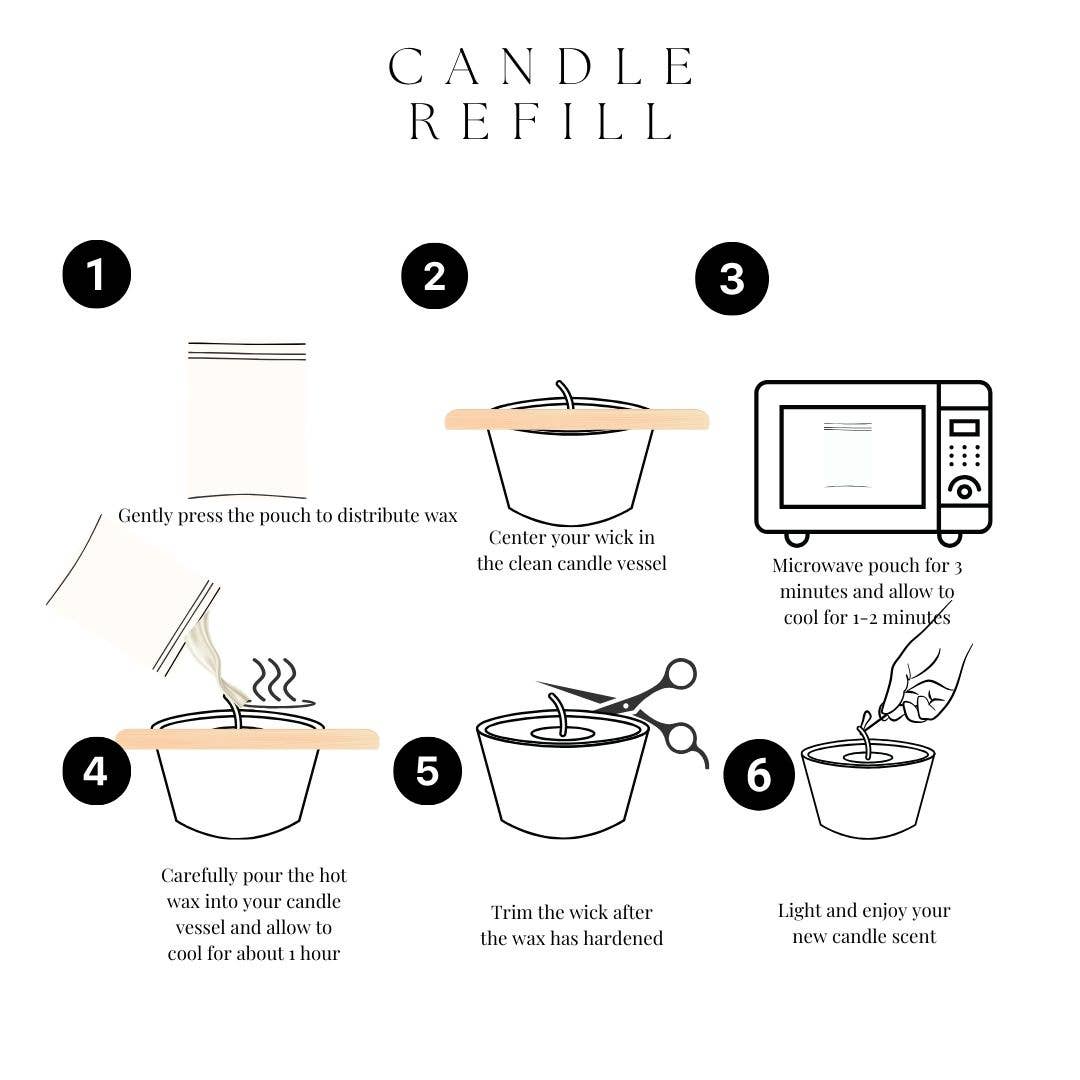 CANDLE REFILL

1

Gently press the pouch to distribute wax

2

Center your wick in the clean candle vessel

3

Microwave pouch for 3 minutes and allow to cool for 1-2 minutes

4

Carefully pour the hot wax into your candle vessel and allow to cool for about 1 hour

5

Trim the wick after the wax has hardened

6

Light and enjoy your new candle scent