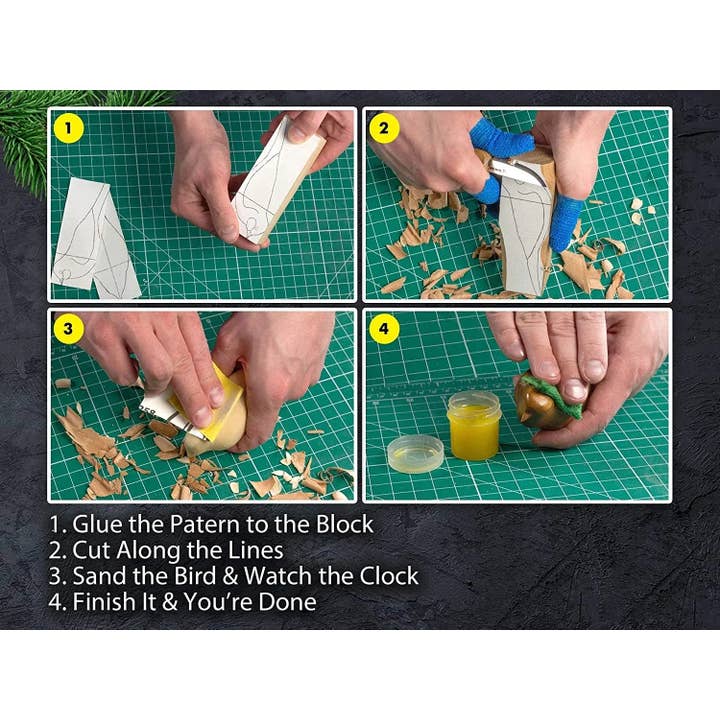 1

2

3

4

1. Glue the Patern to the Block
2. Cut Along the Lines
3. Sand the Bird & Watch the Clock
4. Finish It & You're Done