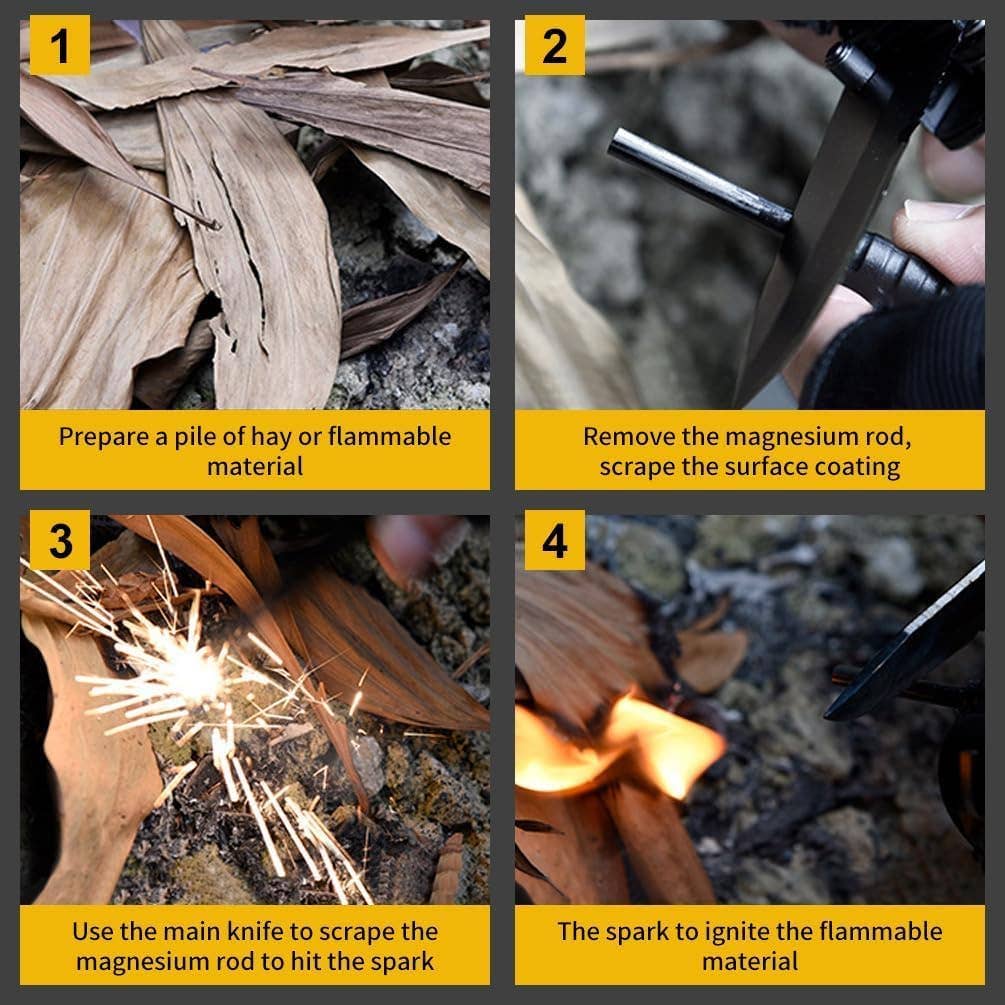 1

Prepare a pile of hay or flammable material

2

Remove the magnesium rod, scrape the surface coating

3

Use the main knife to scrape the magnesium rod to hit the spark

4

The spark to ignite the flammable material