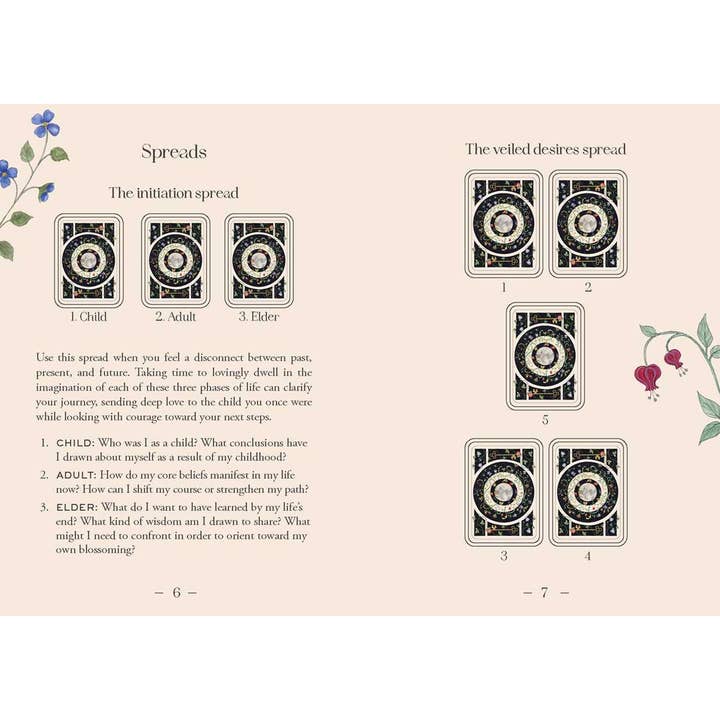 Spreads

The initiation spread

1. Child

2. Adult

3. Elder

Use this spread when you feel a disconnect between past, present, and future. Taking time to lovingly dwell in the imagination of each of these three phases of life can clarify your journey, sending deep love to the child you once were while looking with courage toward your next steps.

1. CHILD: Who was I as a child? What conclusions have I drawn about myself as a result of my childhood?
2. ADULT: How do my core beliefs manifest in my life now? How can I shift my course or strengthen my path?
3. ELDER: What do I want to have learned by my life's end? What kind of wisdom am I drawn to share? What might I need to confront in order to orient toward my own blossoming?

– 6 –

The veiled desires spread

1

2

5

3

4

– 7 –