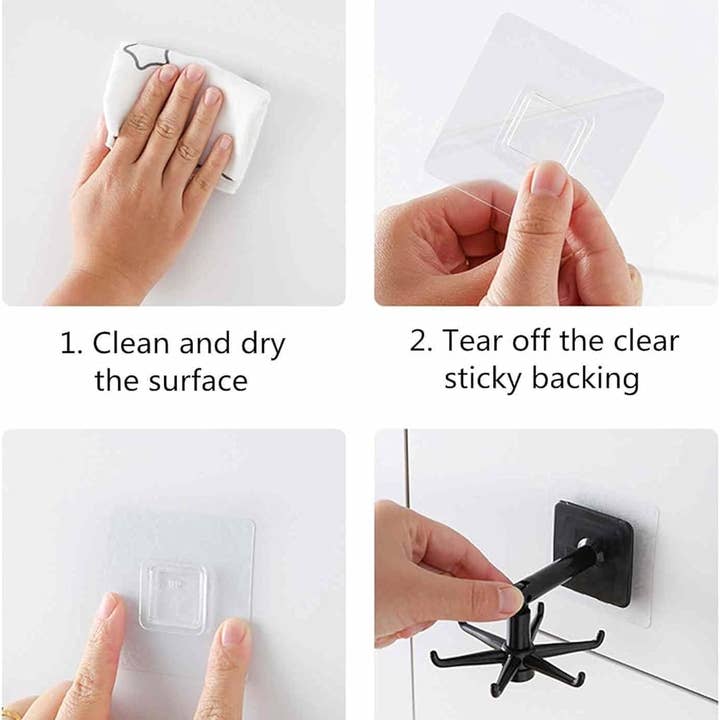 1. Clean and dry the surface

2. Tear off the clear sticky backing