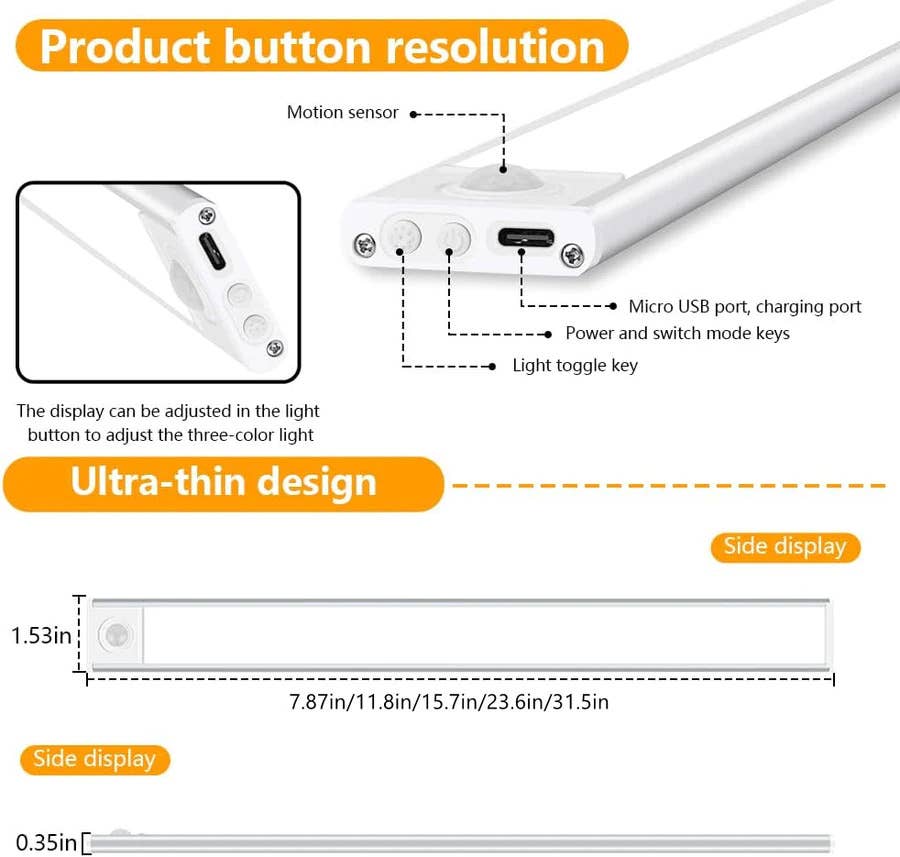 Product button resolution

Motion sensor

Micro USB port, charging port

Power and switch mode keys

Light toggle key

The display can be adjusted in the light button to adjust the three-color light

Ultra-thin design

Side display

1.53in

7.87in/11.8in/15.7in/23.6in/31.5in

Side display

0.35in