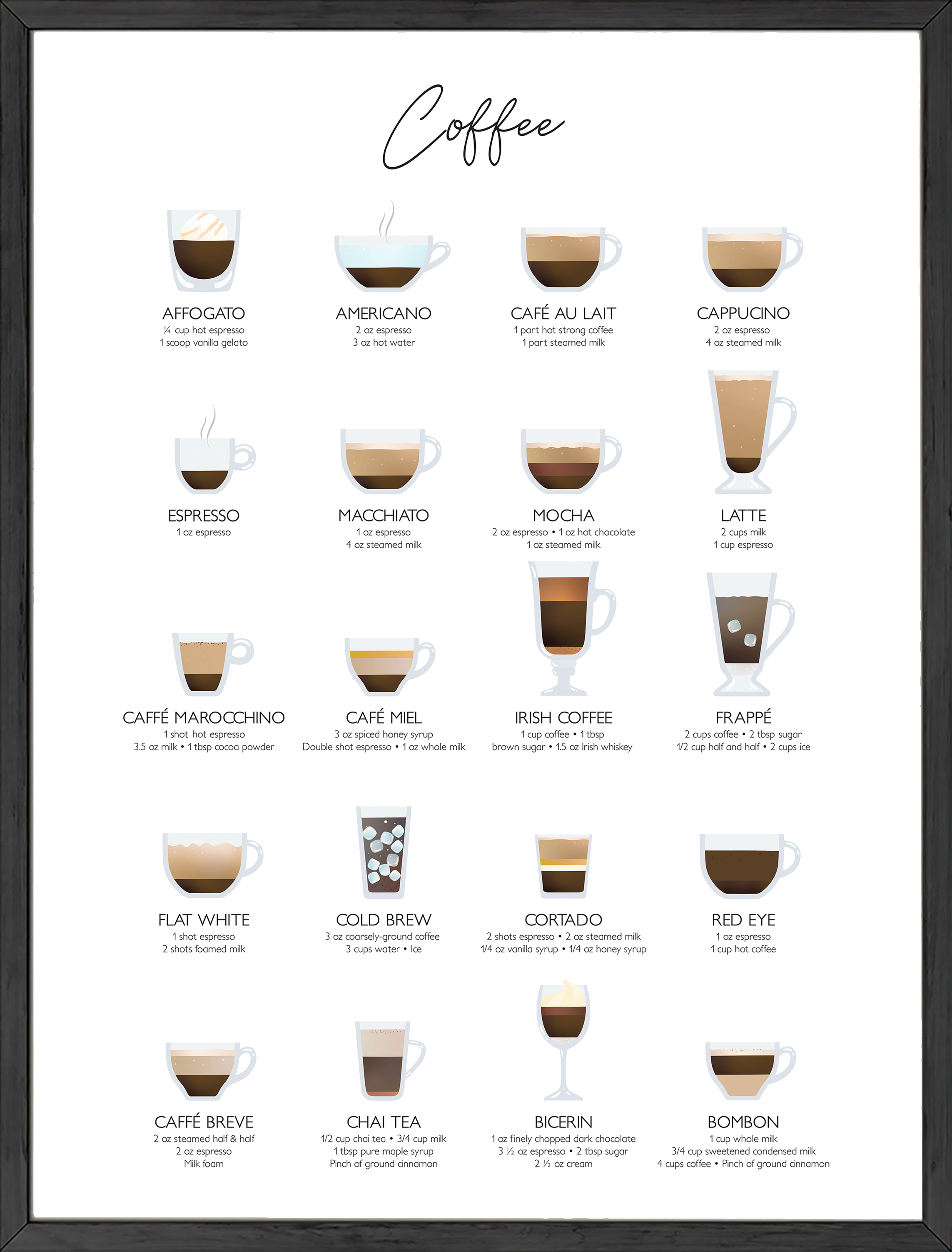 Coffee

AFFOGATO
¼ cup hot espresso
1 scoop vanilla gelato

AMERICANO
2 oz espresso
3 oz hot water

CAFÉ AU LAIT
1 part hot strong coffee
1 part steamed milk

CAPPUCINO
2 oz espresso
4 oz steamed milk

ESPRESSO
1 oz espresso

MACCHIATO
1 oz espresso
4 oz steamed milk

MOCHA
2 oz espresso • 1 oz hot chocolate
1 oz steamed milk

LATTE
2 cups milk
1 cup espresso

CAFFÉ MAROCCHINO
1 shot hot espresso
3.5 oz milk • 1 tbsp cocoa powder

CAFÉ MIEL
3 oz spiced honey syrup
Double shot espresso • 1 oz whole milk

IRISH COFFEE
1 cup coffee • 1 tbsp
brown sugar • 1.5 oz Irish whiskey

FRAPPÉ
2 cups coffee • 2 tbsp sugar
1/2 cup half and half • 2 cups ice

FLAT WHITE
1 shot espresso
2 shots foamed milk

COLD BREW
3 oz coarsely-ground coffee
3 cups water • Ice

CORTADO
2 shots espresso • 2 oz steamed milk
1/4 oz vanilla syrup • 1/4 oz honey syrup

RED EYE
1 oz espresso
1 cup hot coffee

CAFFÉ BREVE
2 oz steamed half & half
2 oz espresso
Milk foam

CHAI TEA
1/2 cup chai tea • 3/4 cup milk
1 tbsp pure maple syrup
Pinch of ground cinnamon

BICERIN
1 oz finely chopped dark chocolate
3 ½ oz espresso • 2 tbsp sugar
2 ½ oz cream

BOMBON
1 cup whole milk
3/4 cup sweetened condensed milk
4 cups coffee • Pinch of ground cinnamon