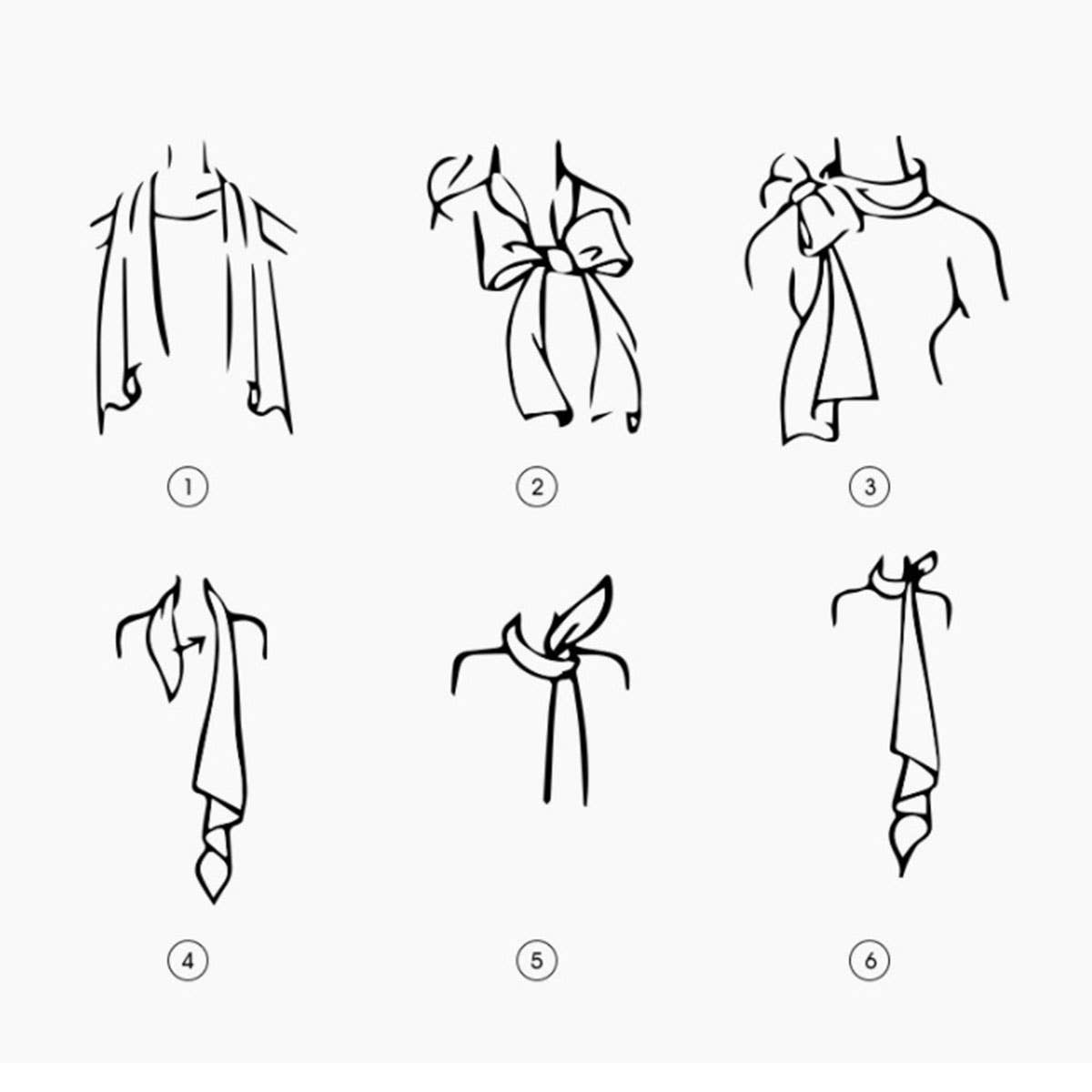 1
2
3
4
5
6