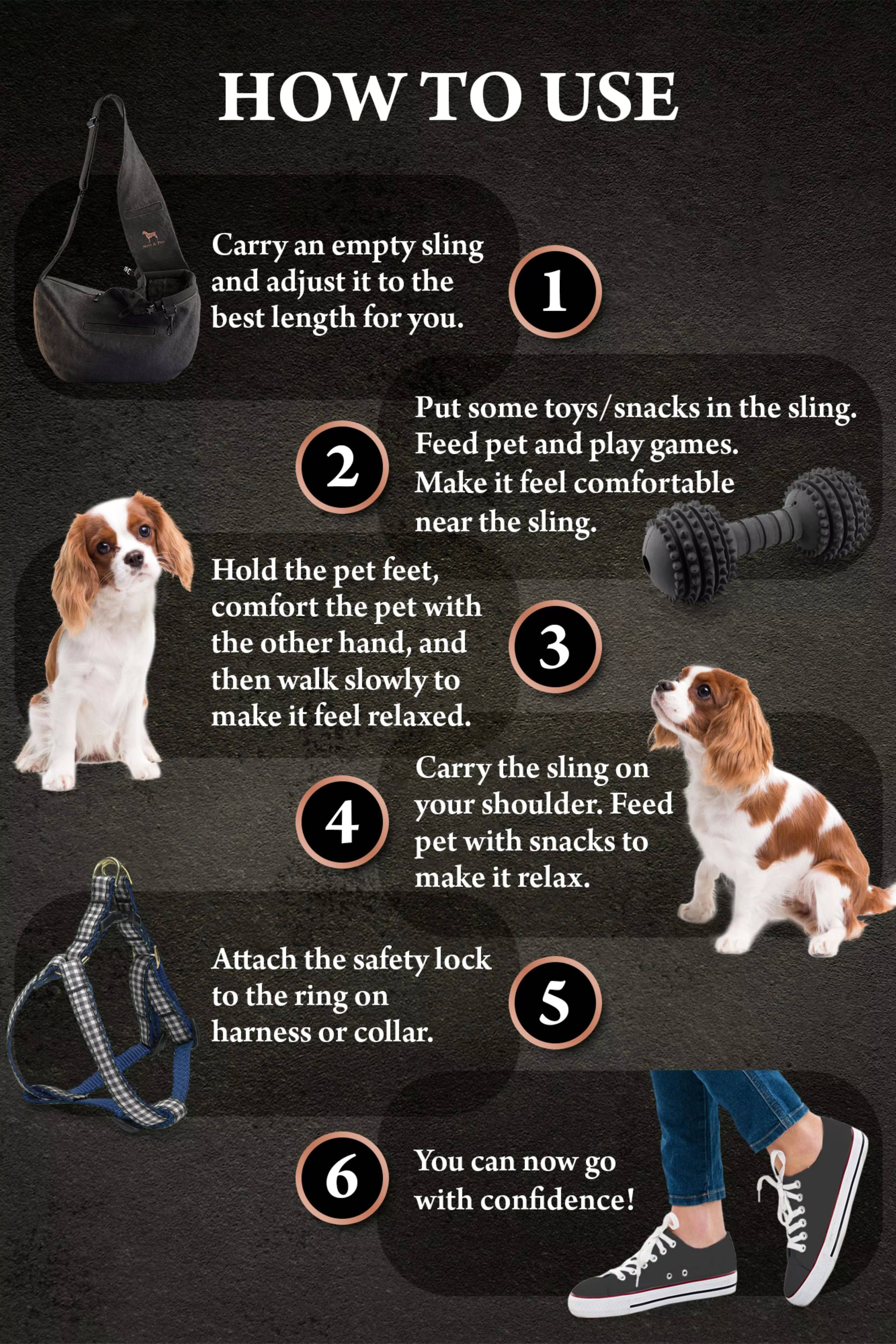 HOW TO USE

Carry an empty sling and adjust it to the best length for you.

1

2

Put some toys/snacks in the sling. Feed pet and play games. Make it feel comfortable near the sling.

Hold the pet feet, comfort the pet with the other hand, and then walk slowly to make it feel relaxed.

3

4

Carry the sling on your shoulder. Feed pet with snacks to make it relax.

Attach the safety lock to the ring on harness or collar.

5

6

You can now go with confidence!