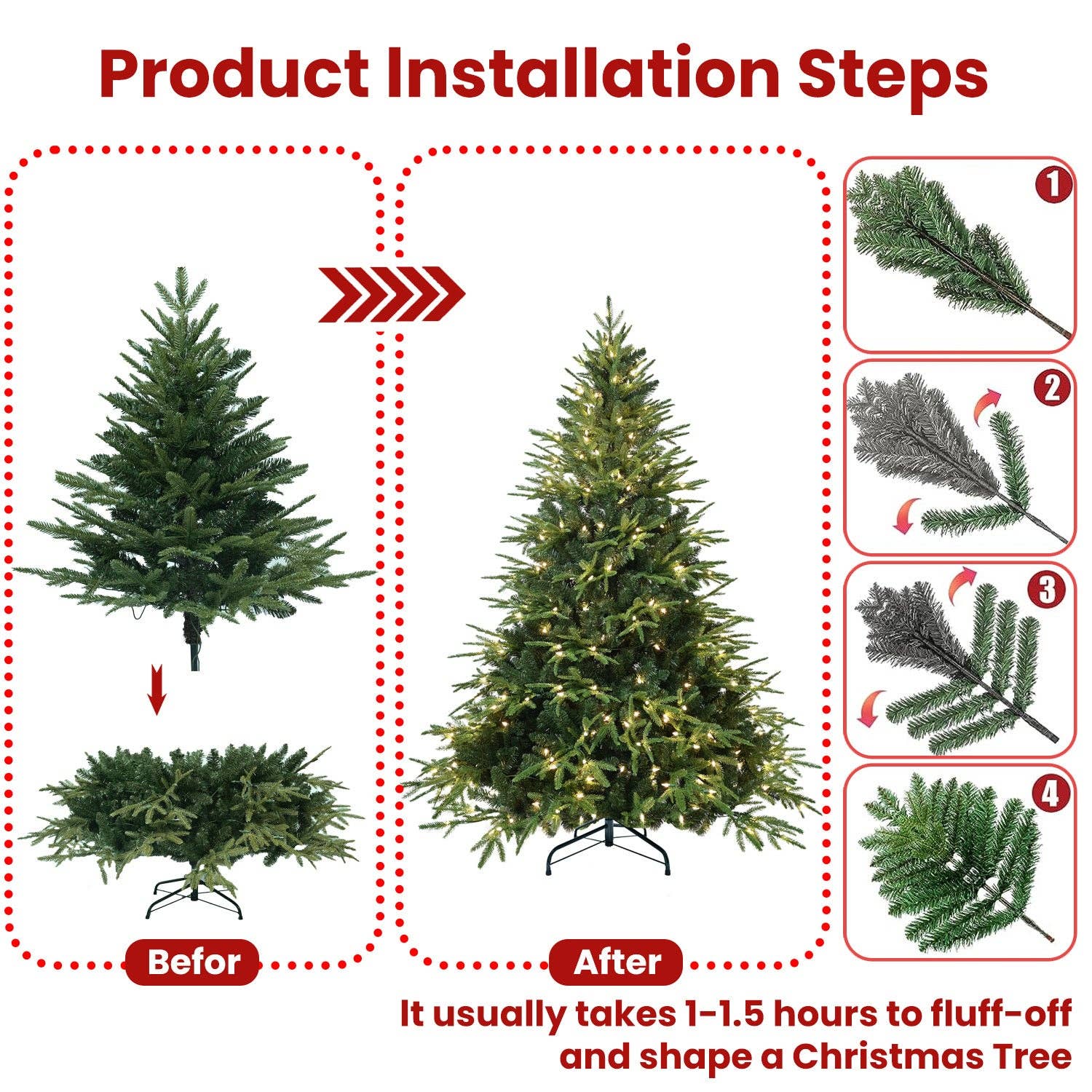 Product Installation Steps

1

2

3

4

Befor

After

It usually takes 1-1.5 hours to fluff-off and shape a Christmas Tree