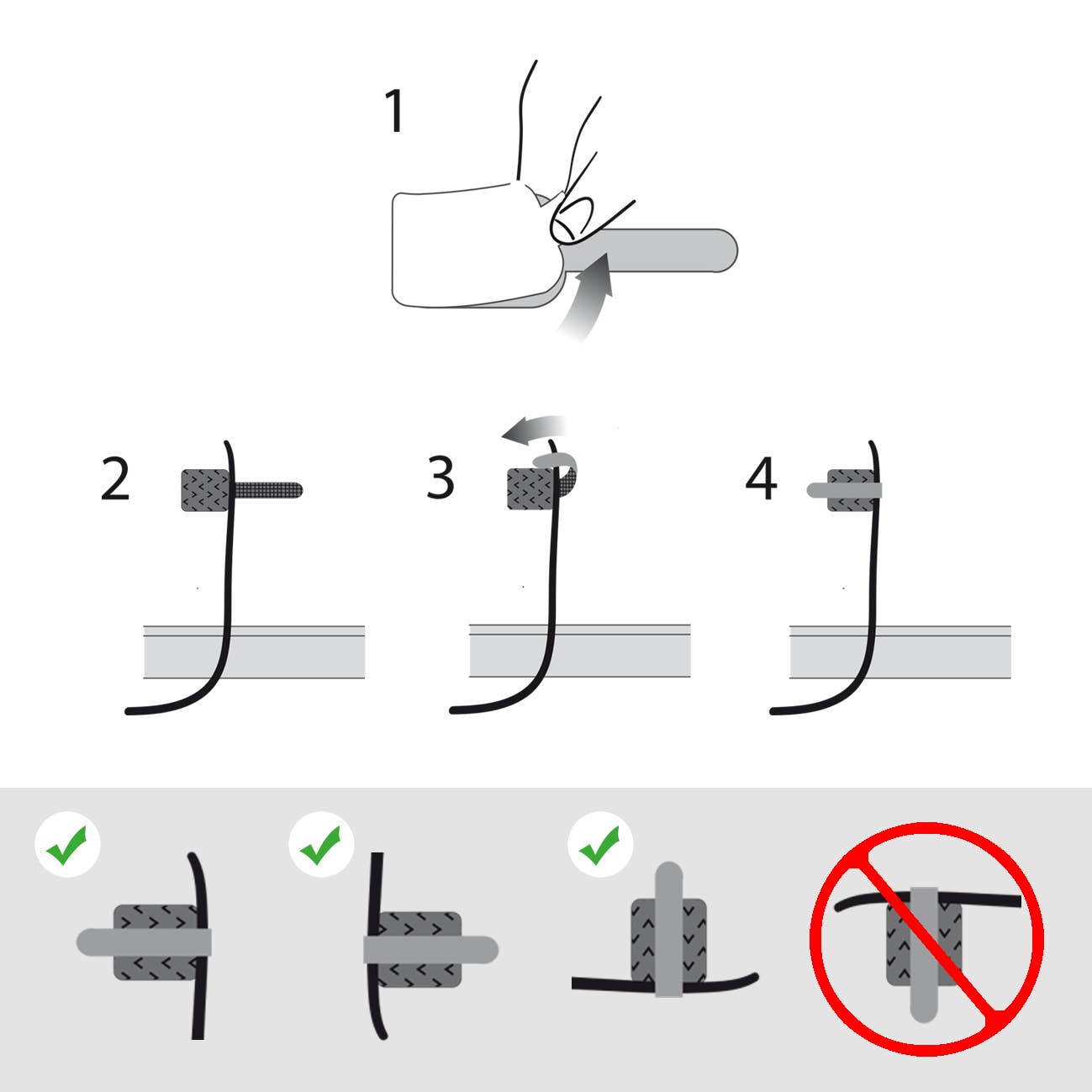 1

2

3

4