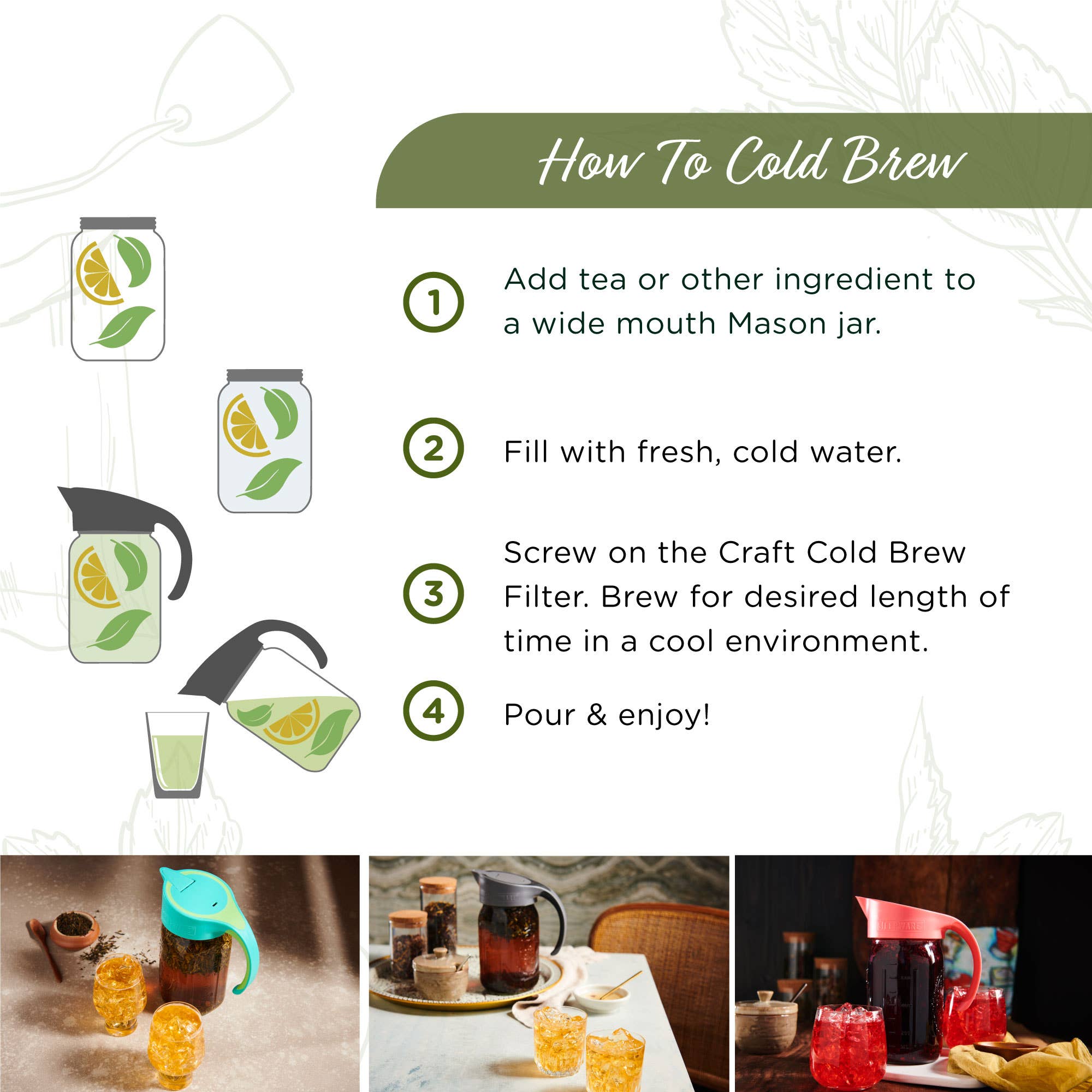 How To Cold Brew

1 Add tea or other ingredient to a wide mouth Mason jar.

2 Fill with fresh, cold water.

3 Screw on the Craft Cold Brew Filter. Brew for desired length of time in a cool environment.

4 Pour & enjoy!