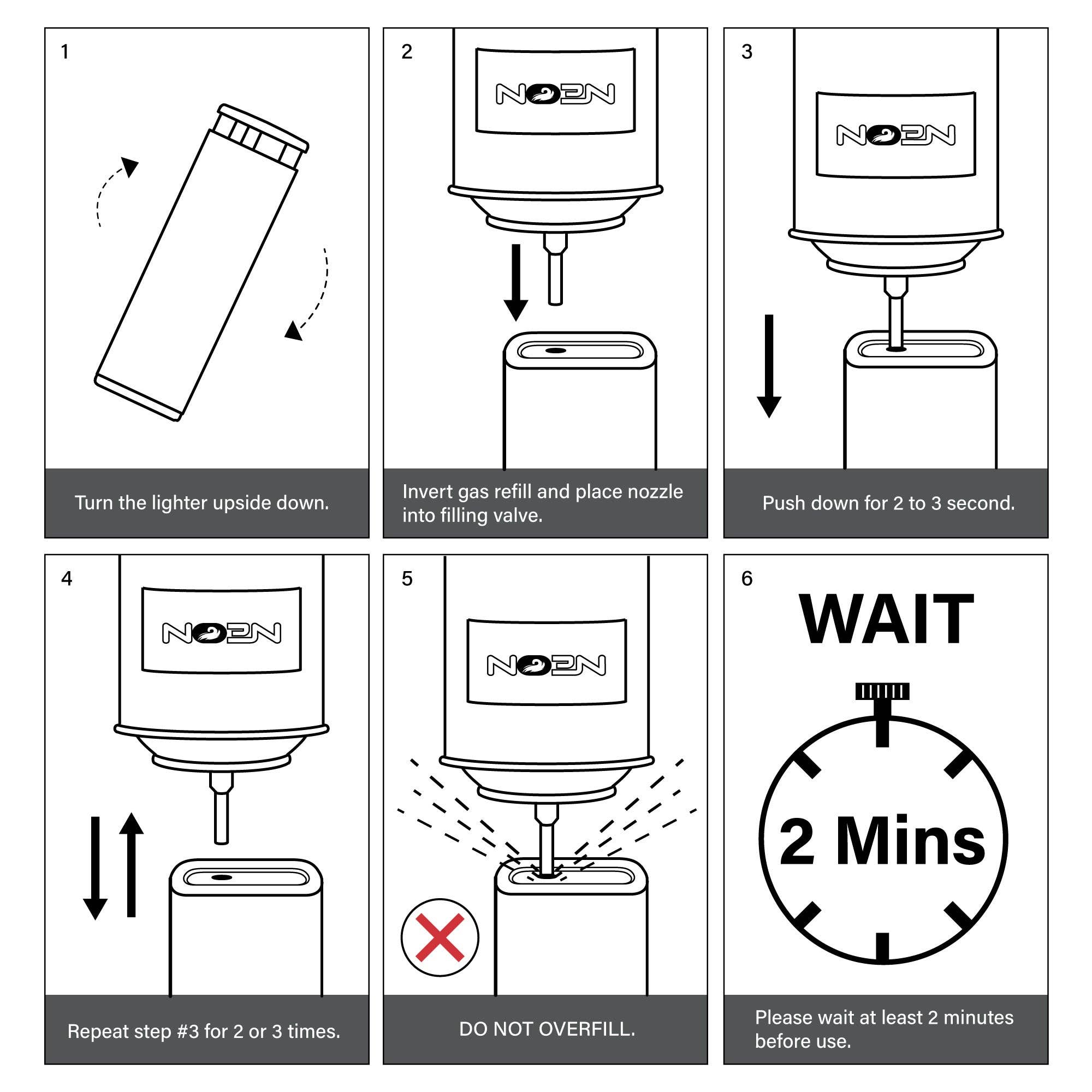 1

Turn the lighter upside down.

2

NEON

Invert gas refill and place nozzle into filling valve.

3

NEON

Push down for 2 to 3 second.

4

NEON

Repeat step #3 for 2 or 3 times.

5

NEON

DO NOT OVERFILL.

6

WAIT

2 Mins

Please wait at least 2 minutes before use.