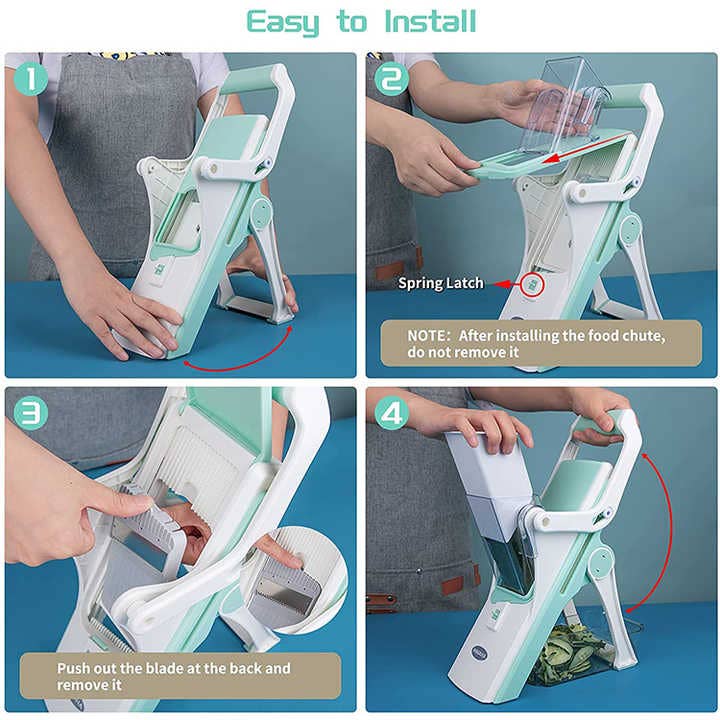 Easy to Install

1

2

Spring Latch

NOTE: After installing the food chute, do not remove it

3

Push out the blade at the back and remove it

4