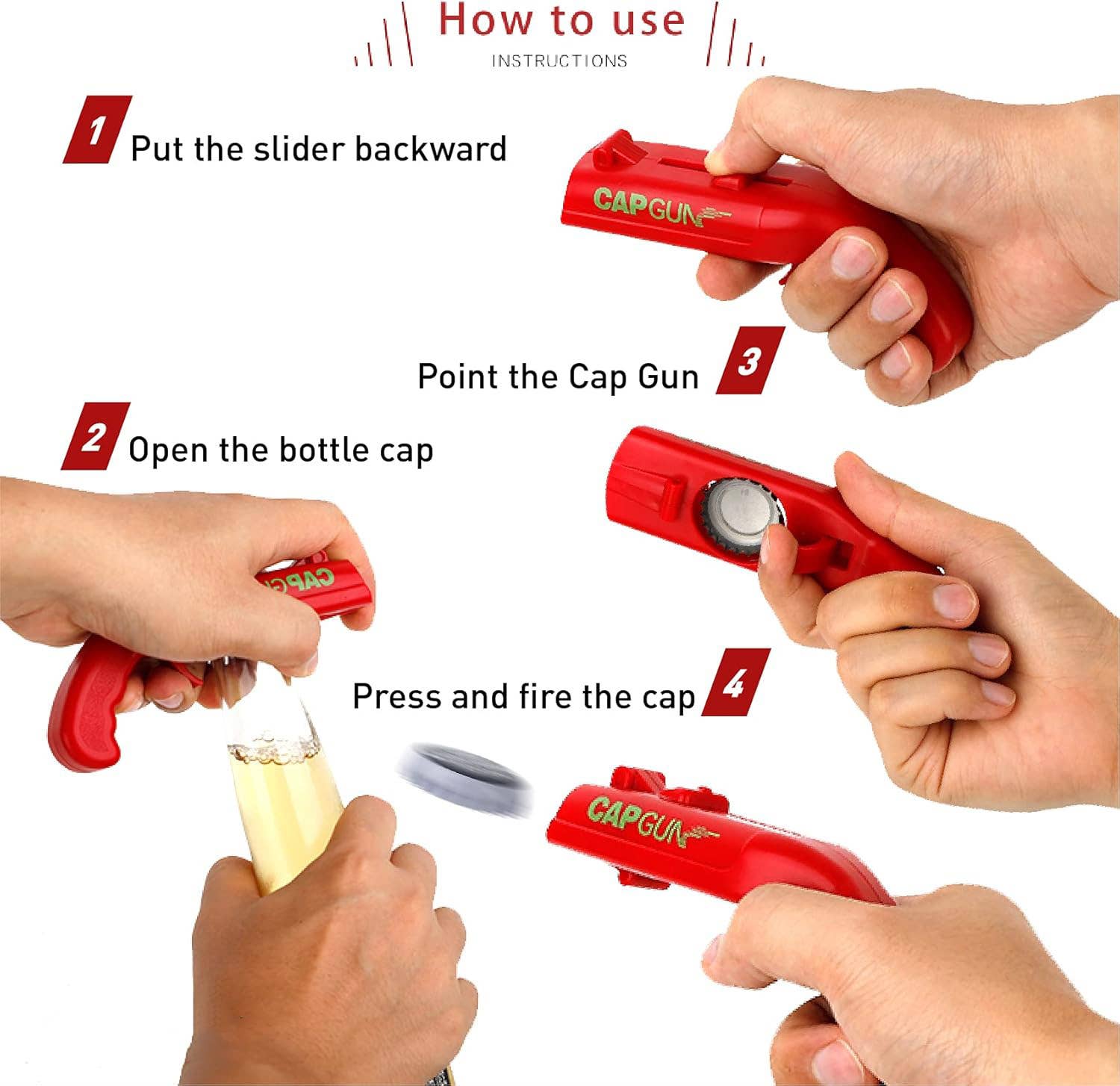 How to use
INSTRUCTIONS

1 Put the slider backward

CAPGUN

Point the Cap Gun 3

2 Open the bottle cap

CAPGUN

Press and fire the cap 4

CAPGUN