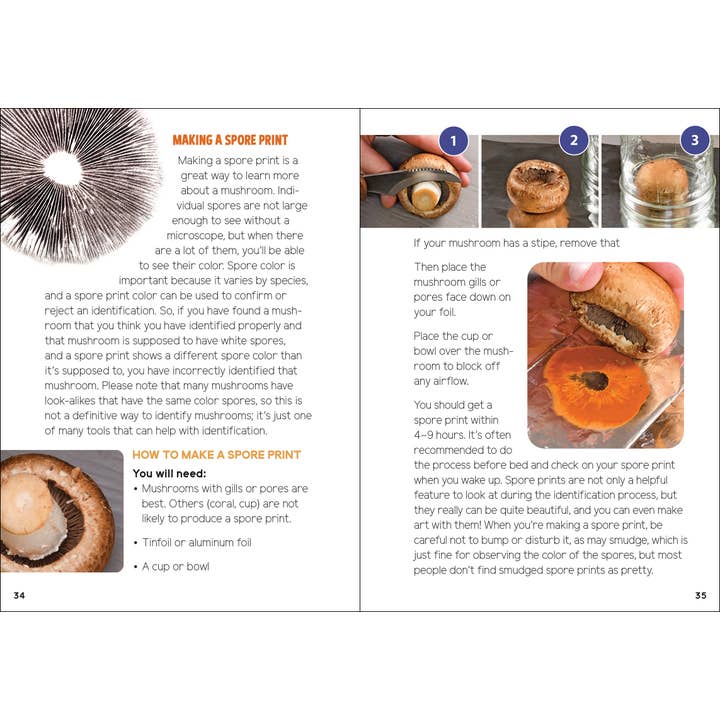 MAKING A SPORE PRINT

Making a spore print is a great way to learn more about a mushroom. Individual spores are not large enough to see without a microscope, but when there are a lot of them, you'll be able to see their color. Spore color is important because it varies by species, and a spore print color can be used to confirm or reject an identification. So, if you have found a mushroom that you think you have identified properly and that mushroom is supposed to have white spores, and a spore print shows a different spore color than it's supposed to, you have incorrectly identified that mushroom. Please note that many mushrooms have look-alikes that have the same color spores, so this is not a definitive way to identify mushrooms; it's just one of many tools that can help with identification.

HOW TO MAKE A SPORE PRINT

You will need:

• Mushrooms with gills or pores are best. Others (coral, cup) are not likely to produce a spore print.

• Tinfoil or aluminum foil

• A cup or bowl

34

1

2

3

If your mushroom has a stipe, remove that

Then place the mushroom gills or pores face down on your foil.

Place the cup or bowl over the mushroom to block off any airflow.

You should get a spore print within 4–9 hours. It's often recommended to do the process before bed and check on your spore print when you wake up. Spore prints are not only a helpful feature to look at during the identification process, but they really can be quite beautiful, and you can even make art with them! When you're making a spore print, be careful not to bump or disturb it, as may smudge, which is just fine for observing the color of the spores, but most people don't find smudged spore prints as pretty.

35