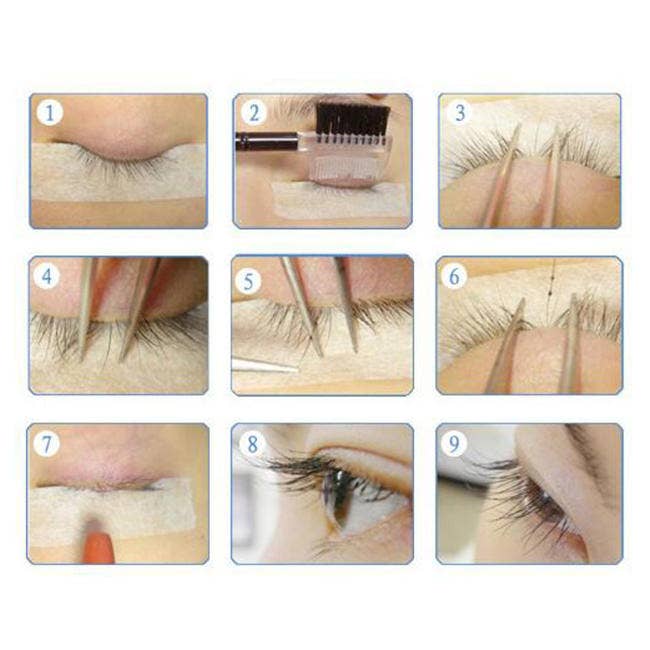 1

2

3

4

5

6

7

8

9